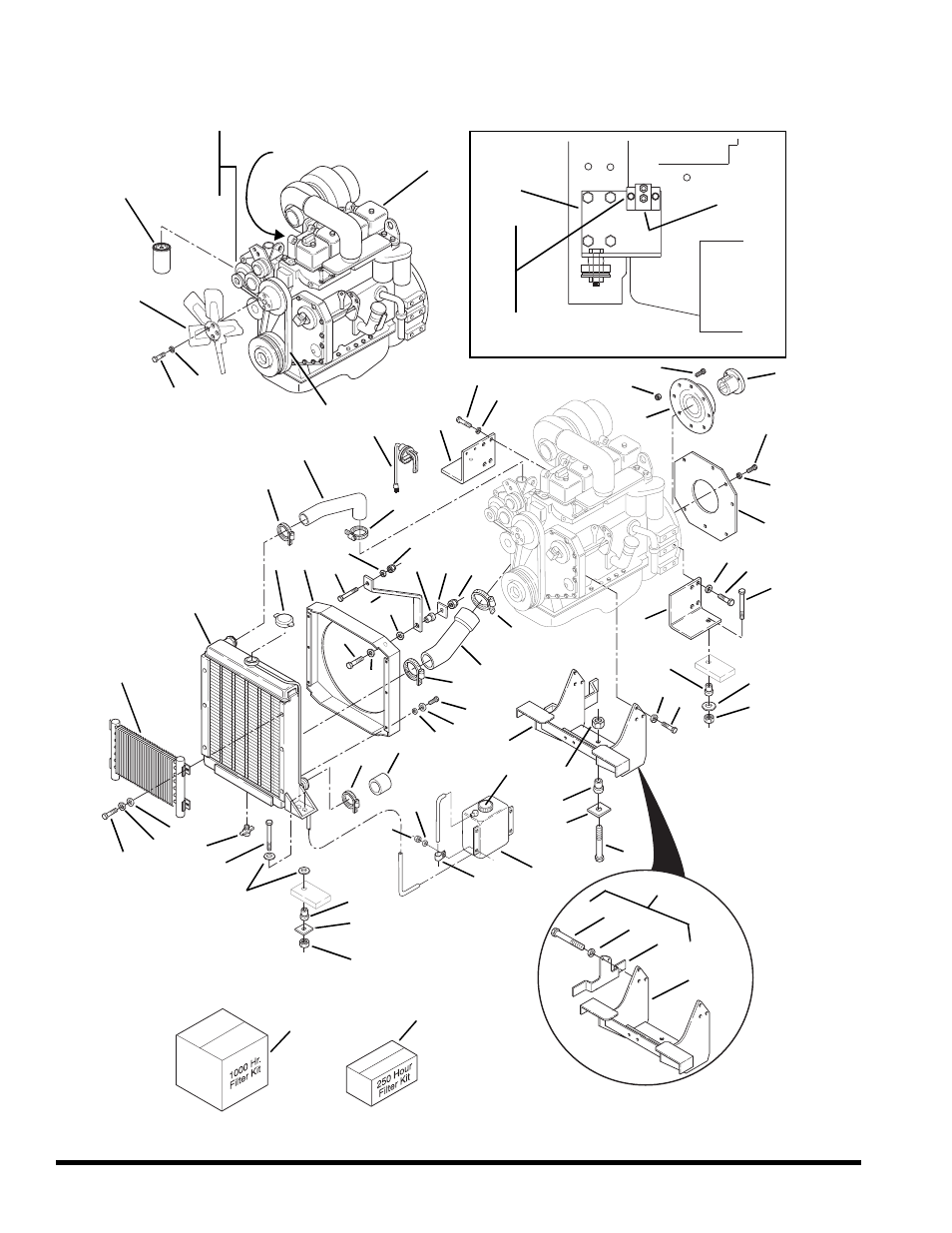 1000 Hr. Filter Kit

250 Hour Filter Kit