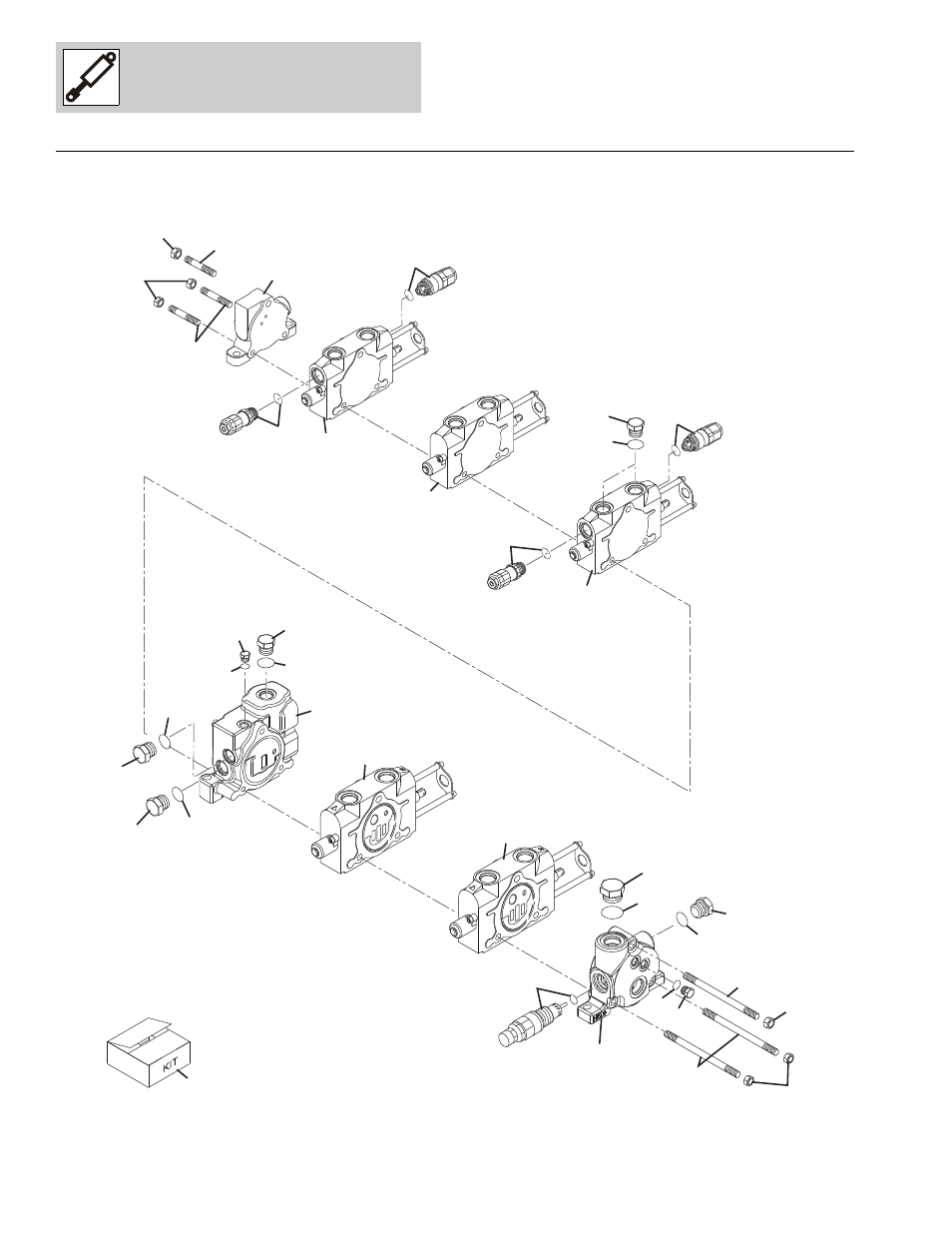 KIT