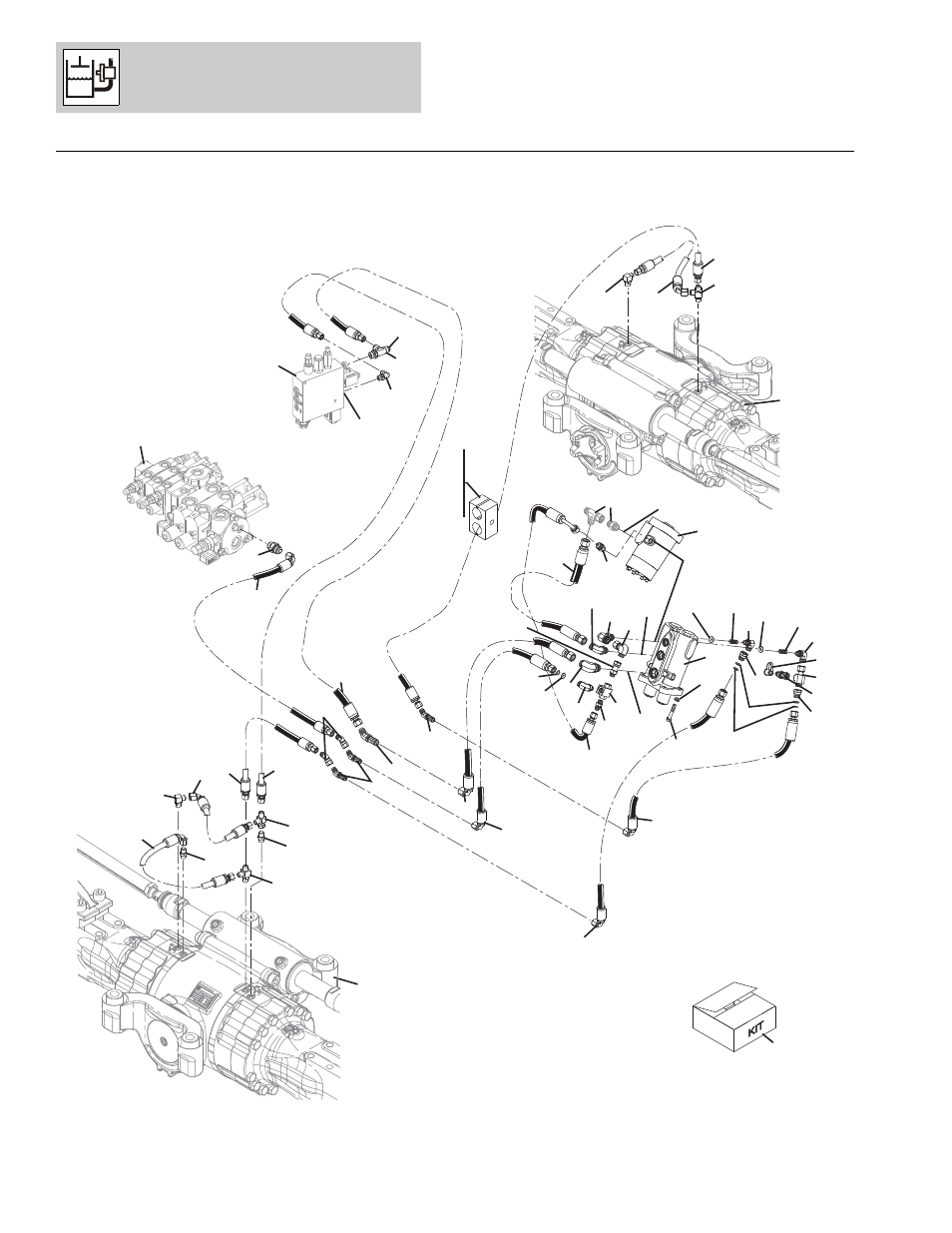 KIT