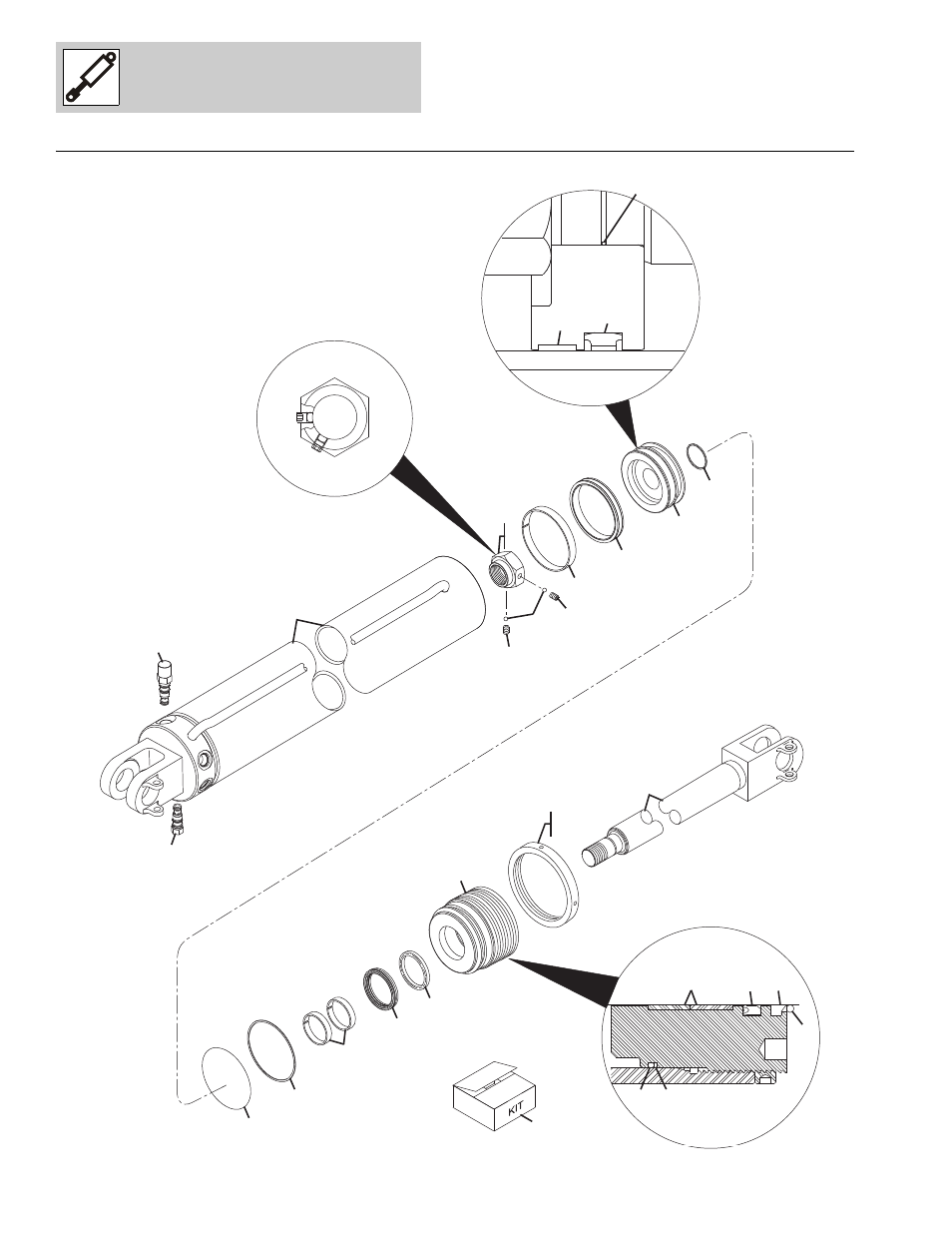 KIT