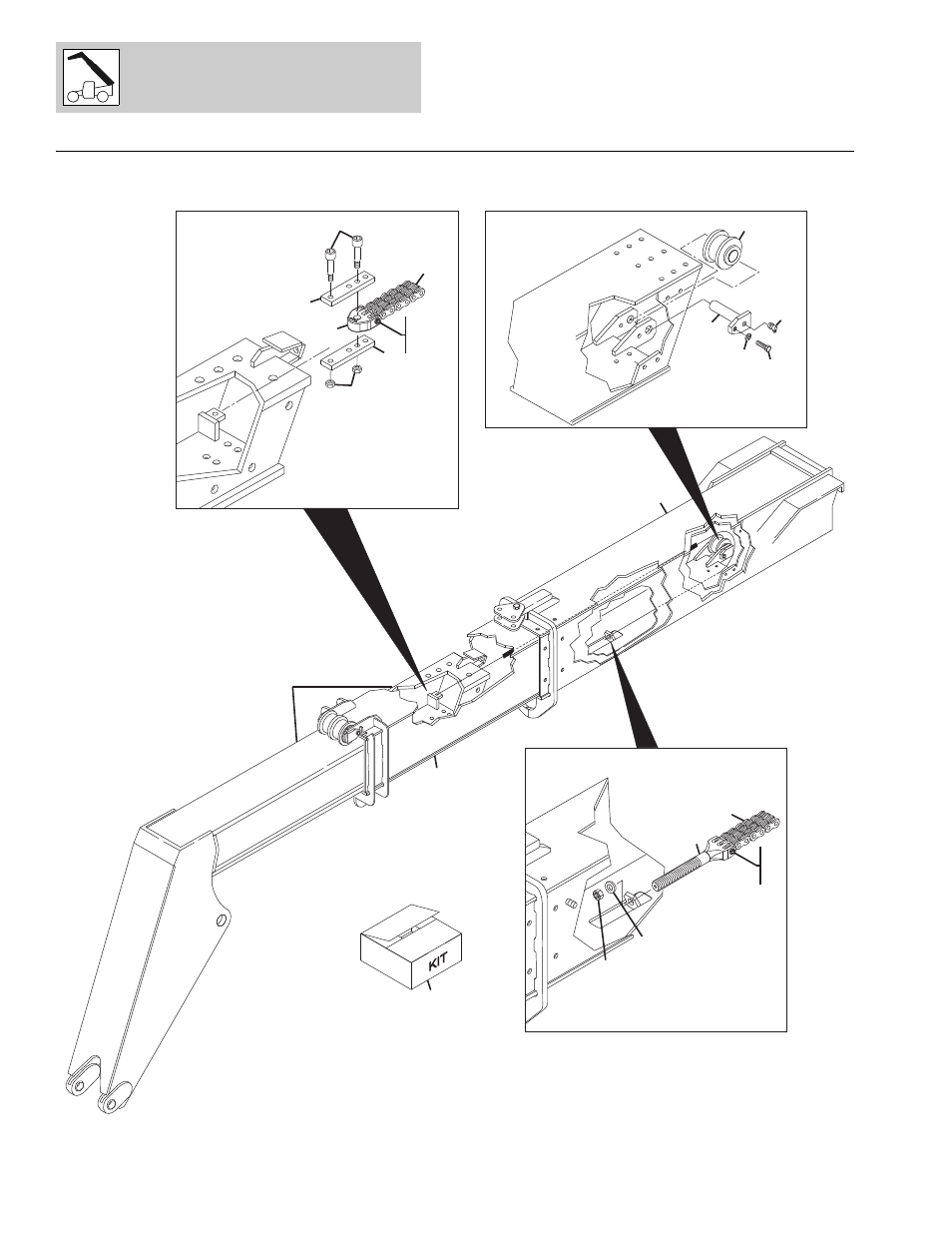 KIT