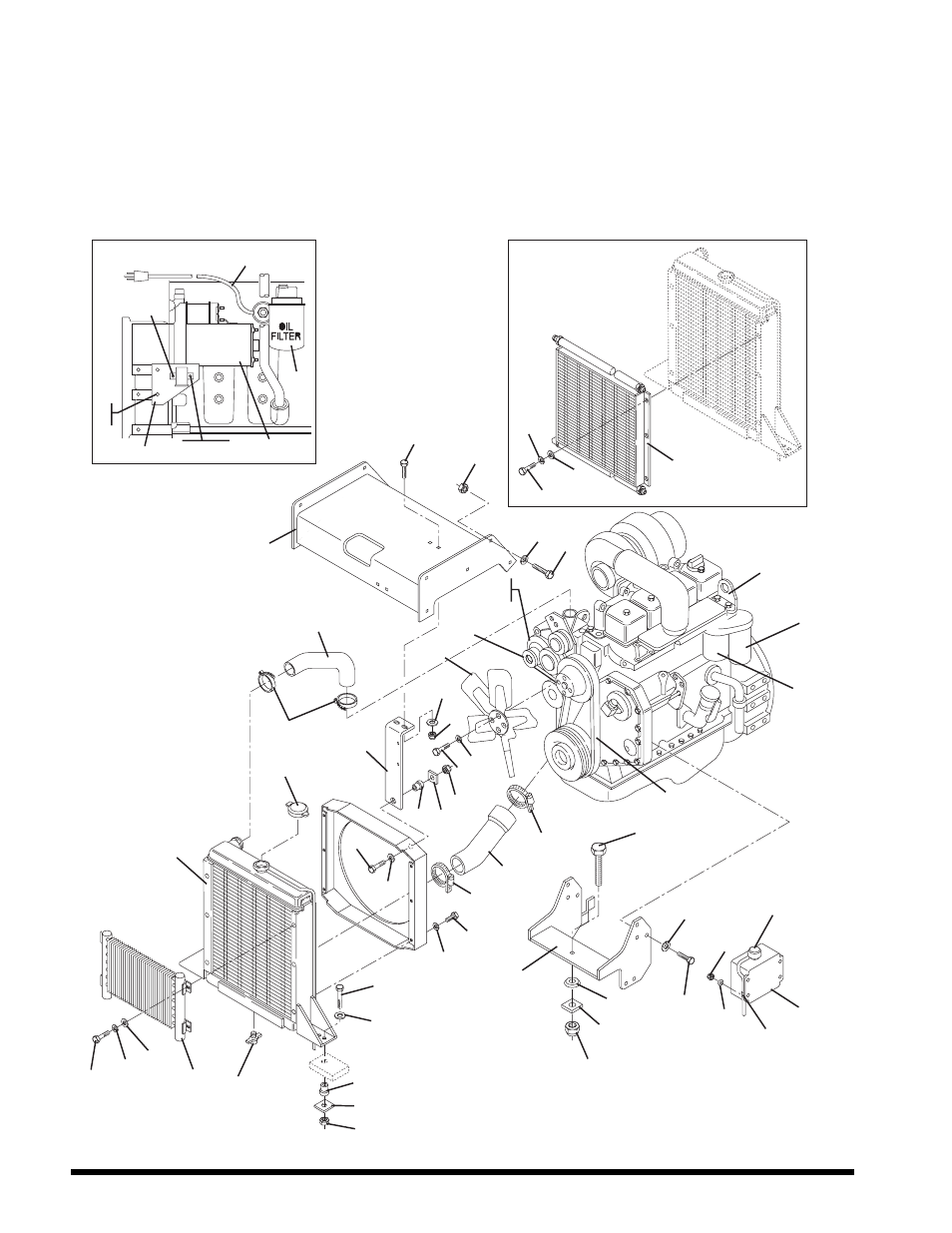 OIL FILTER