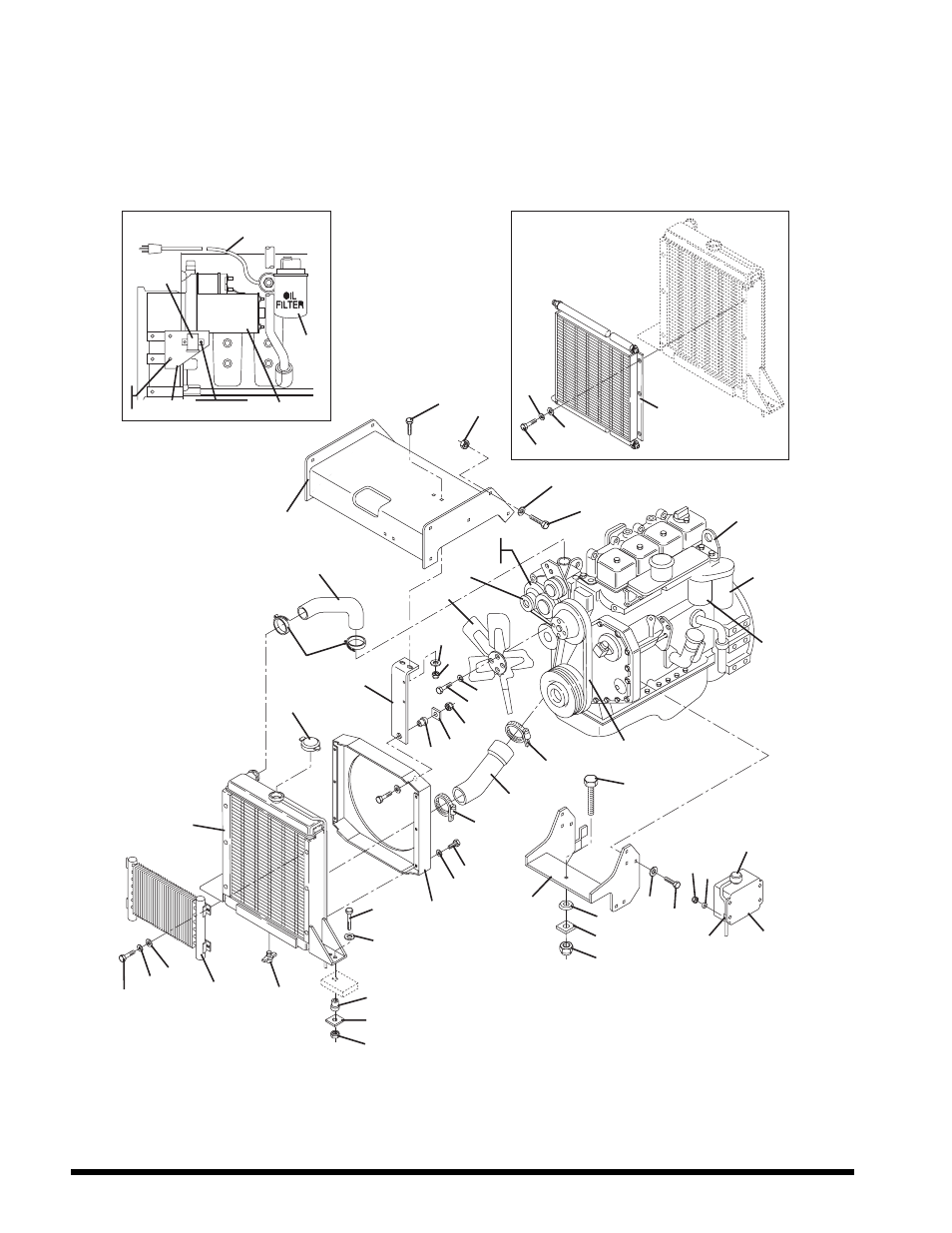 OIL FILTER