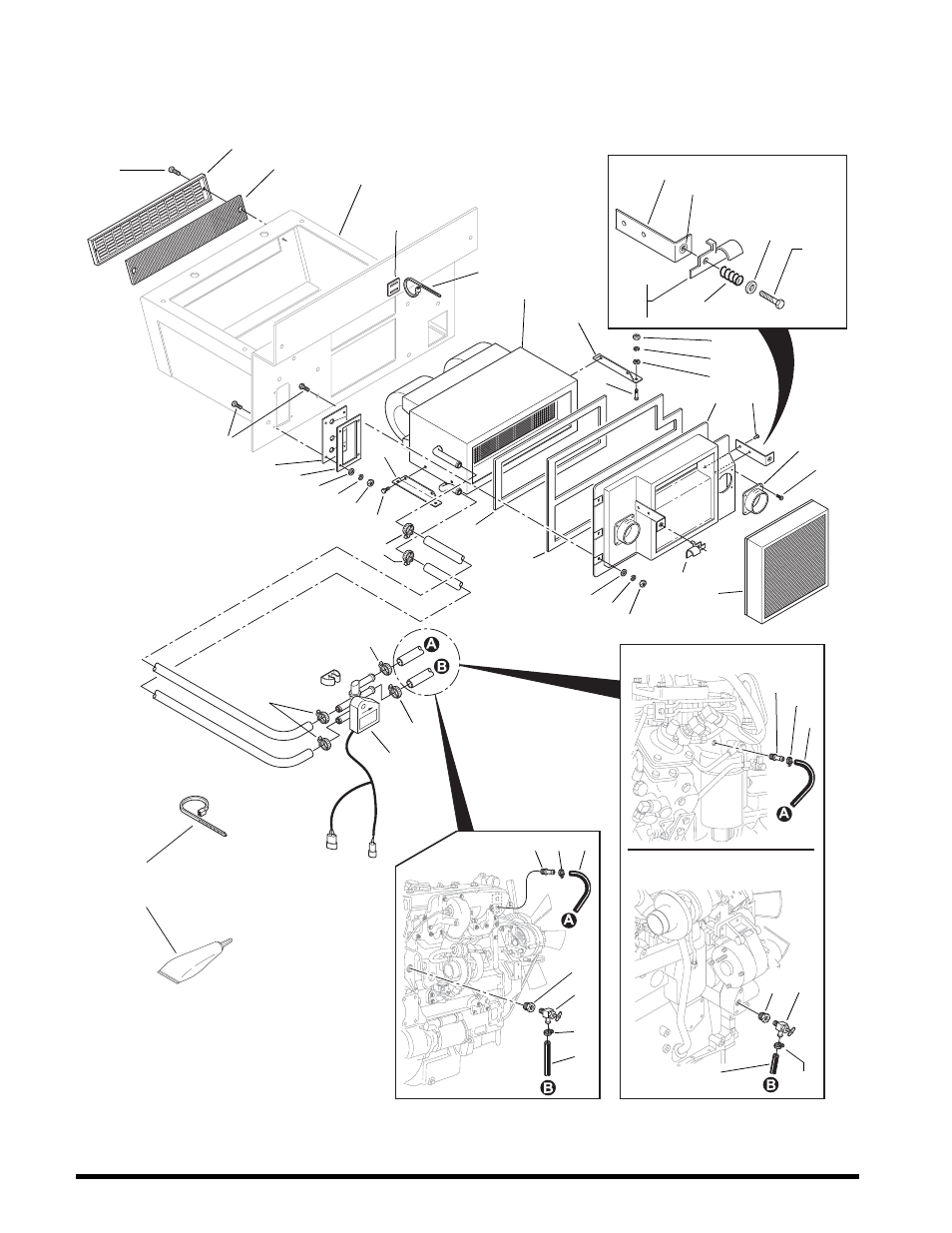 A
B
A
A
B
B