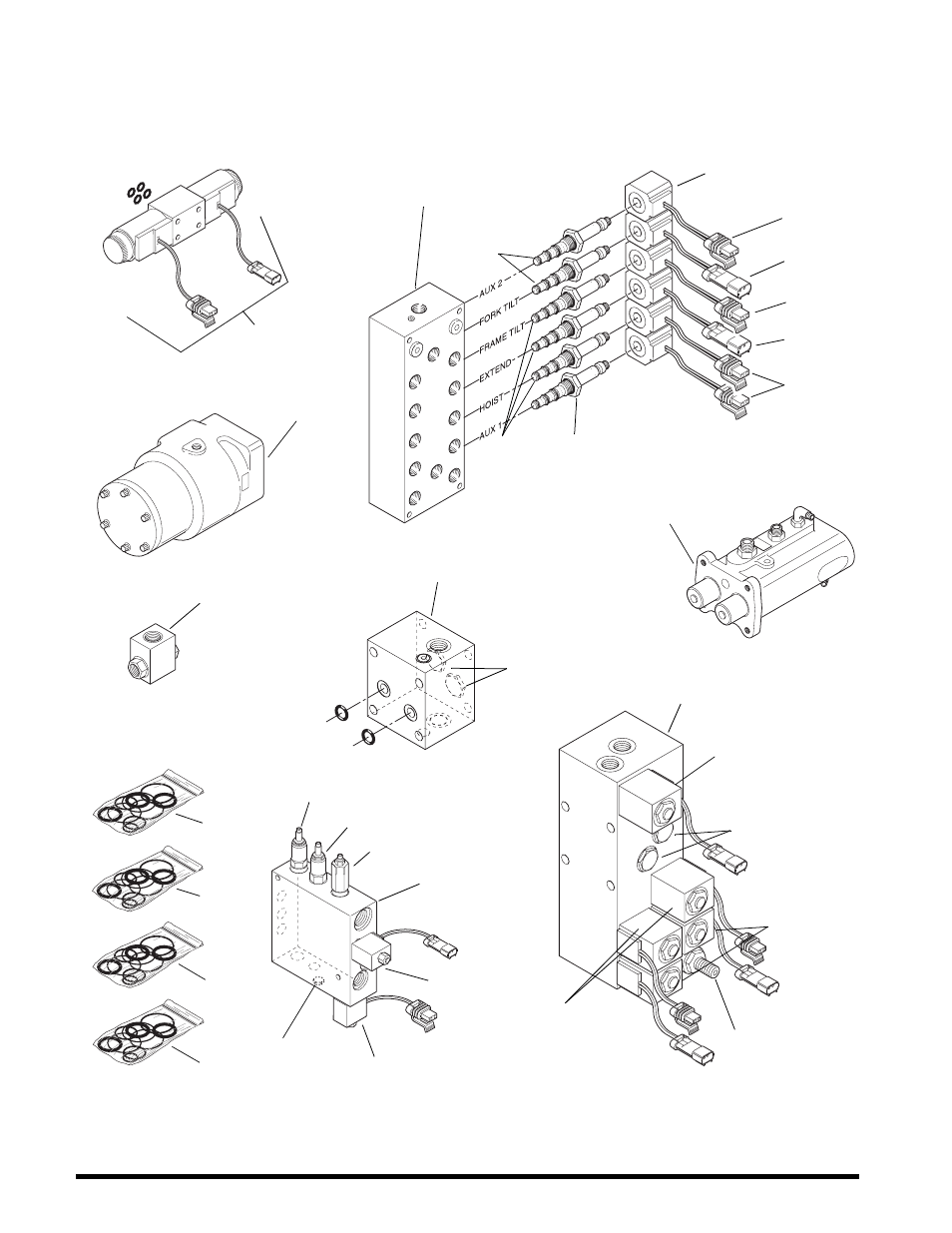 AUX 2
FORK TILT
FRAME TILT
EXTEND
HOIST
AUX 1