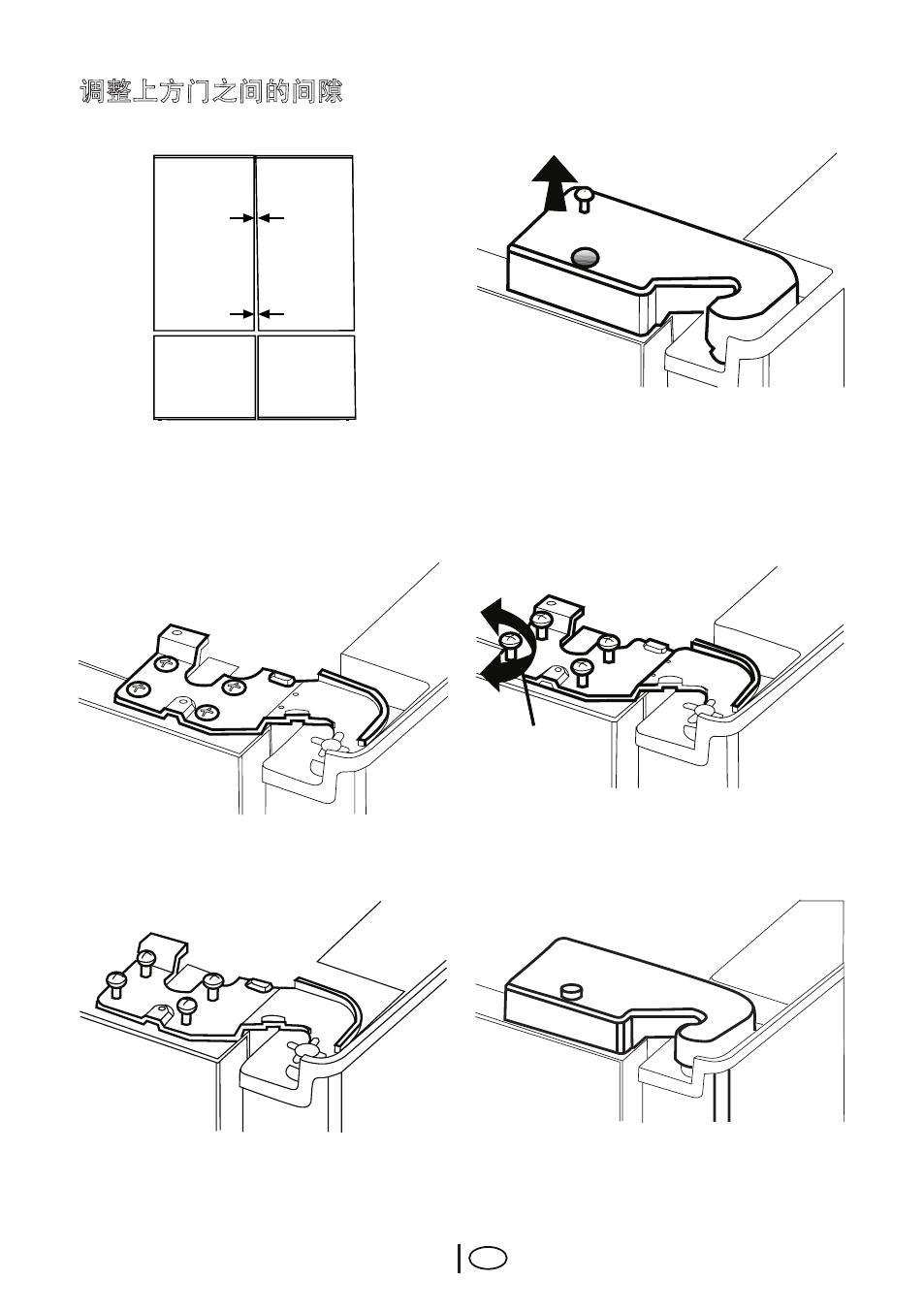 调整上方门之间的间隙