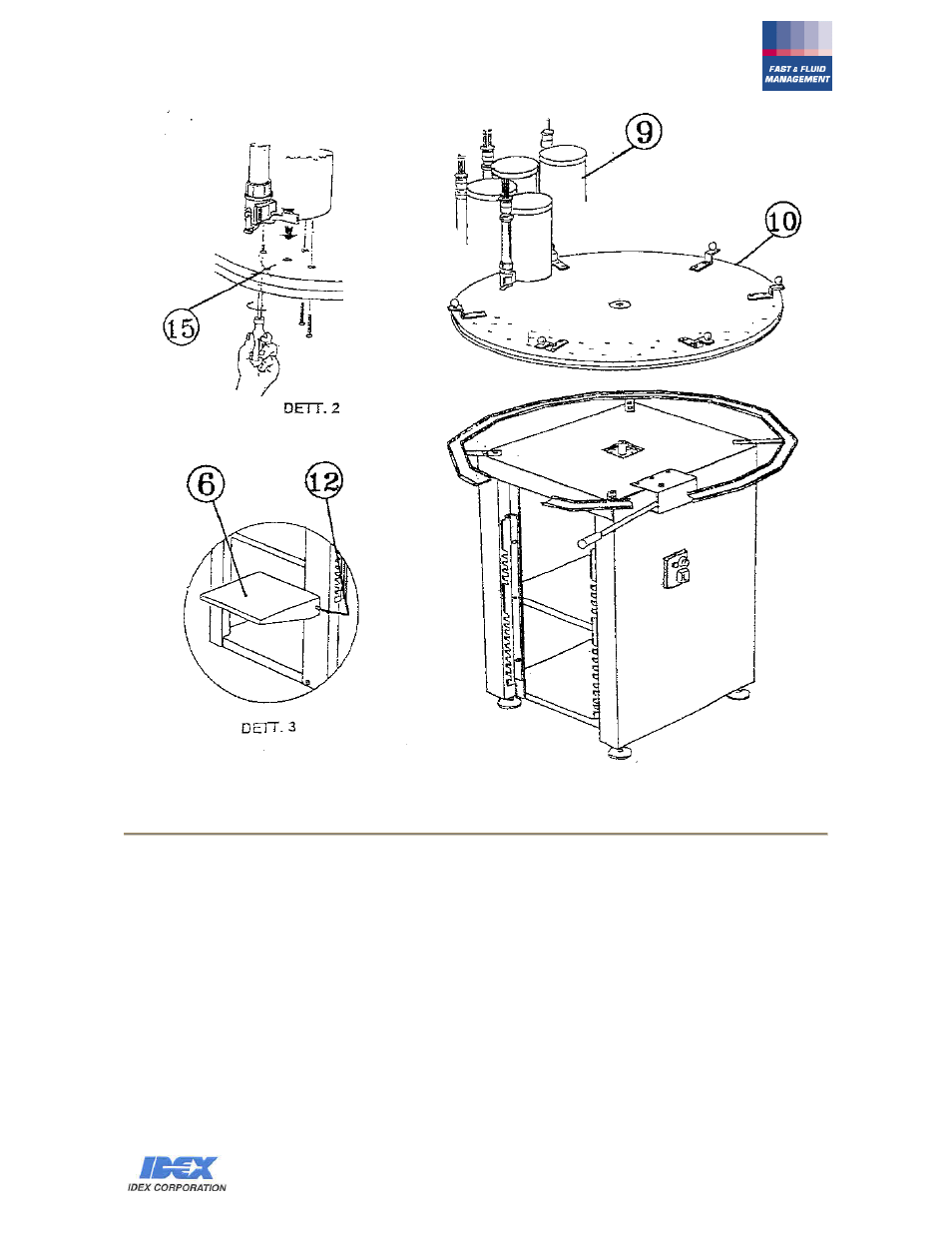 FAST & FLUID MANAGEMENT

9

10

15

DETT. 2

6

12

DETT. 3

IDEX
IDEX CORPORATION