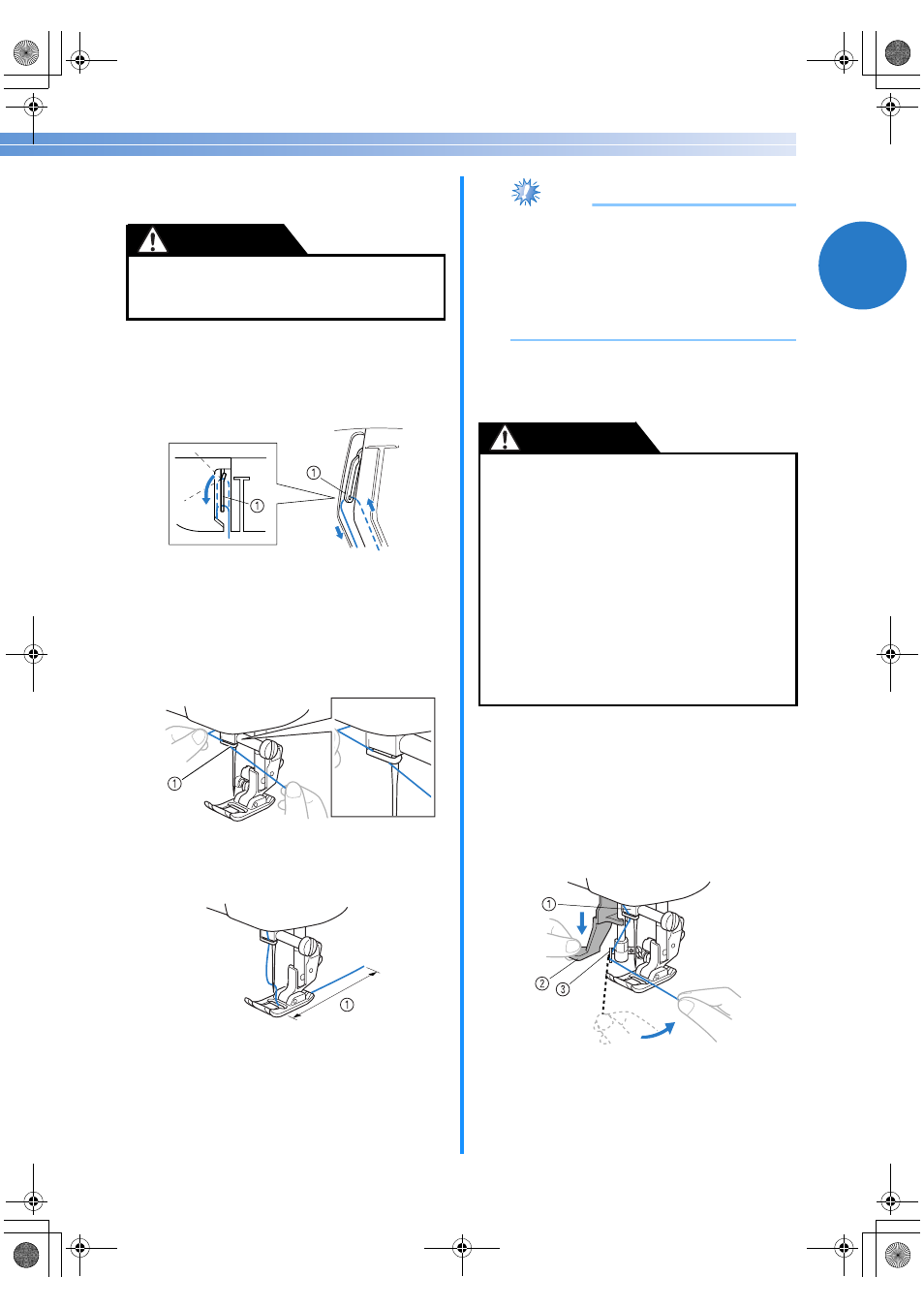 ①

①

①

①

①

②

③