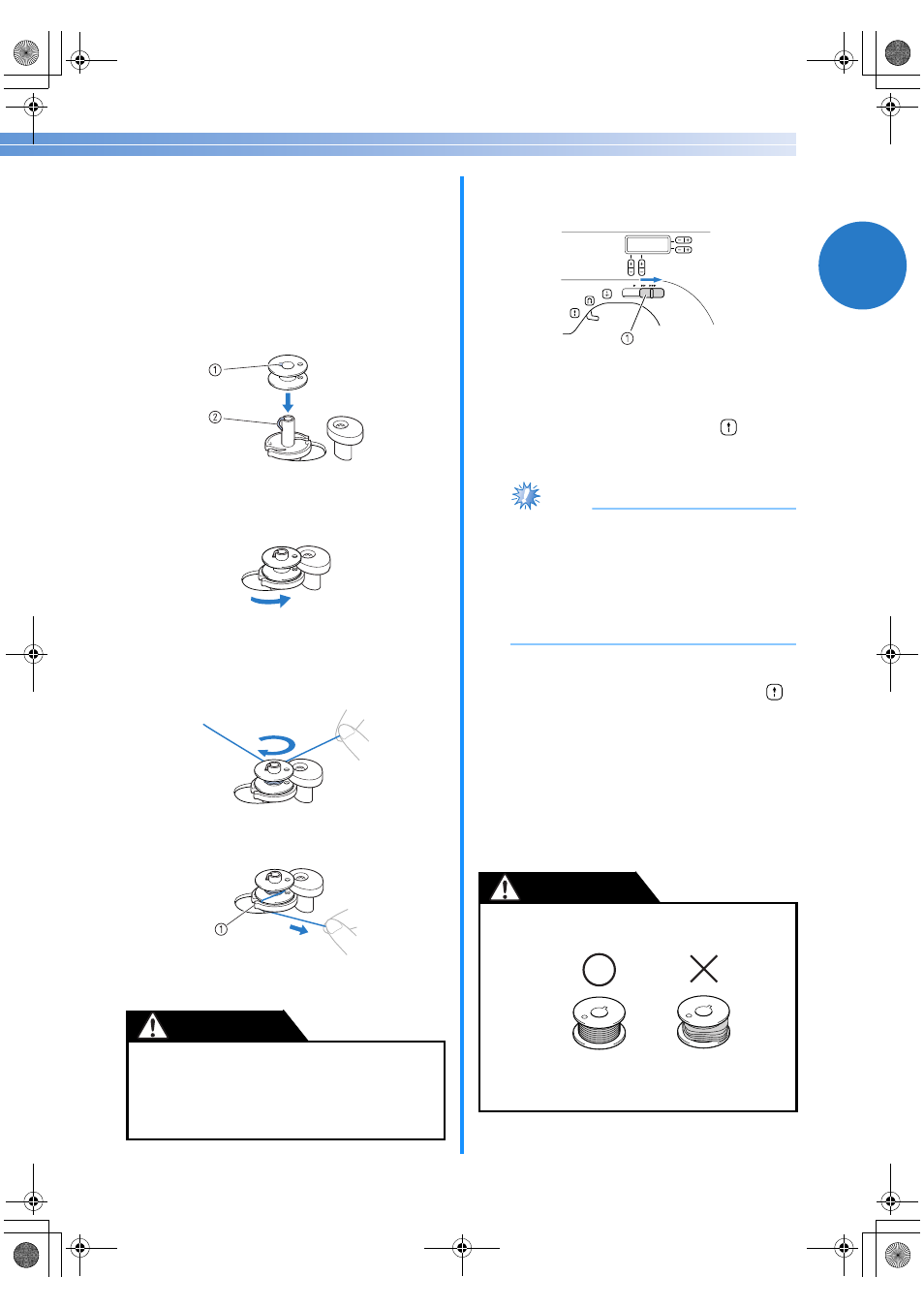 ①
②

①

①

①