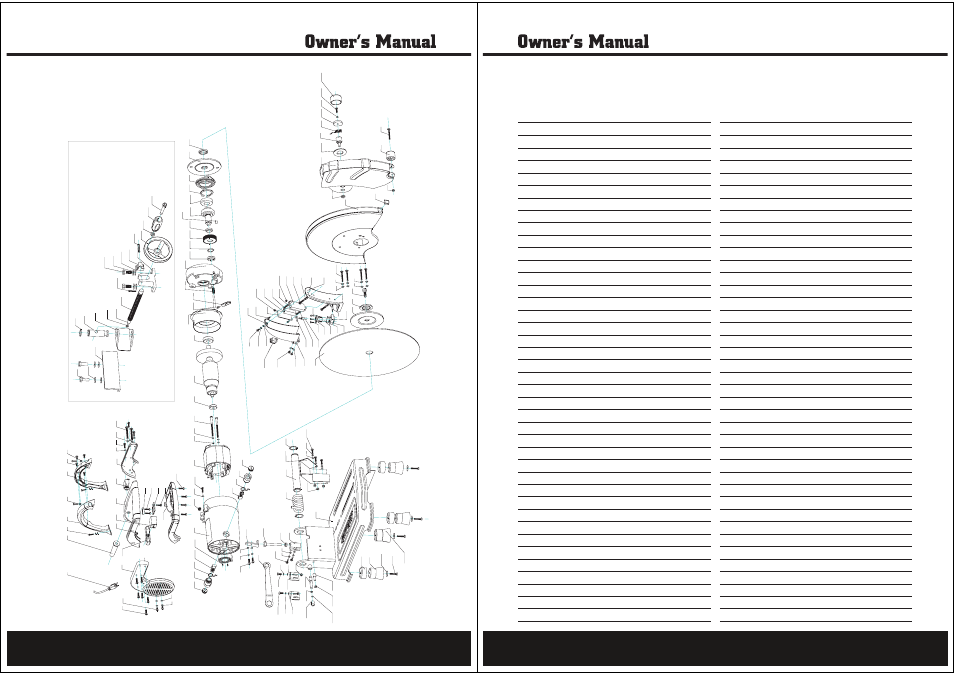 Owner's Manual

Owner's Manual