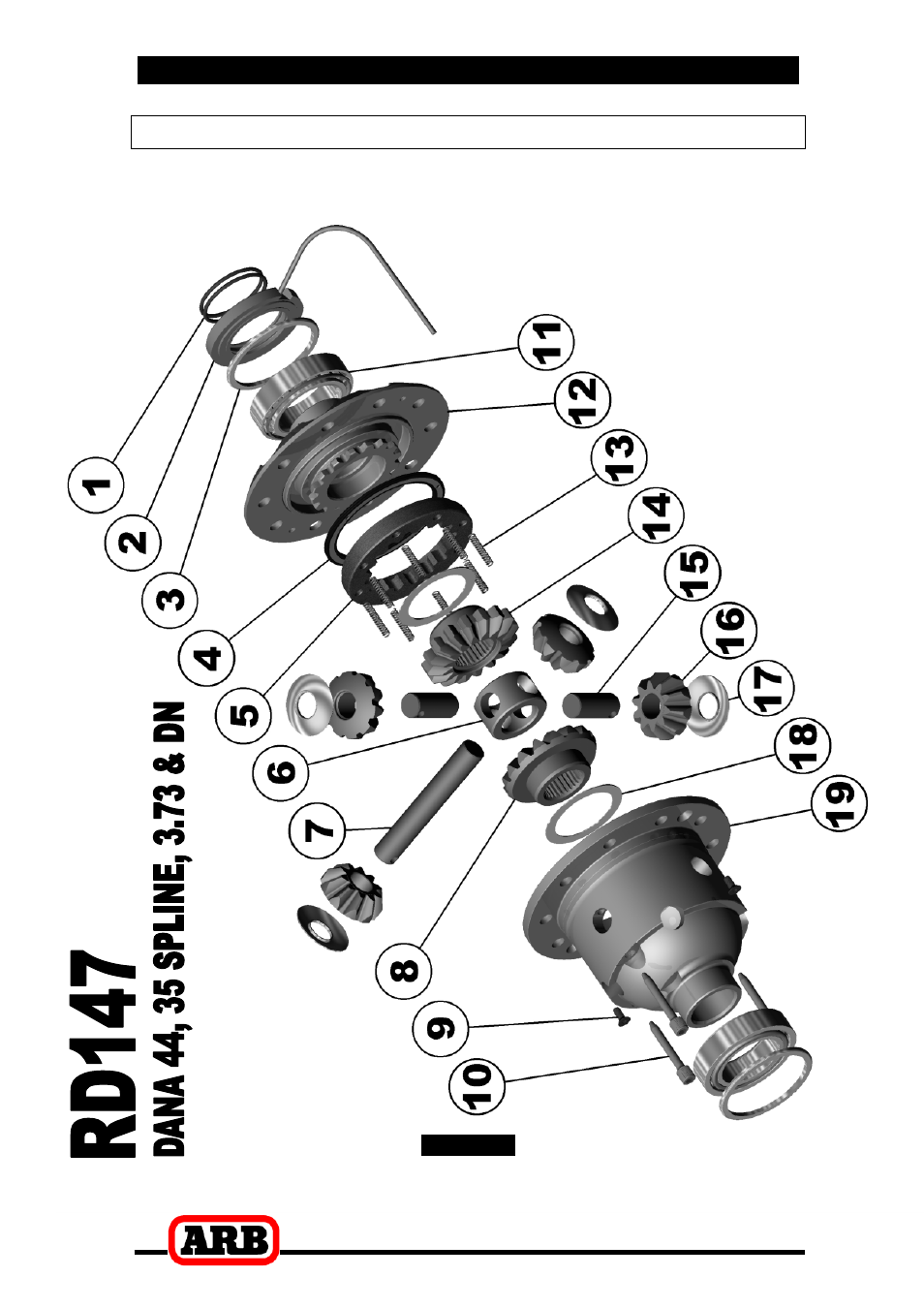 RD147
DANA 44, 35 SPLINE, 3.73 & DN

1
2
3
4
5
6
7
8
9
10
11
12
13
14
15
16
17
18
19

ARB