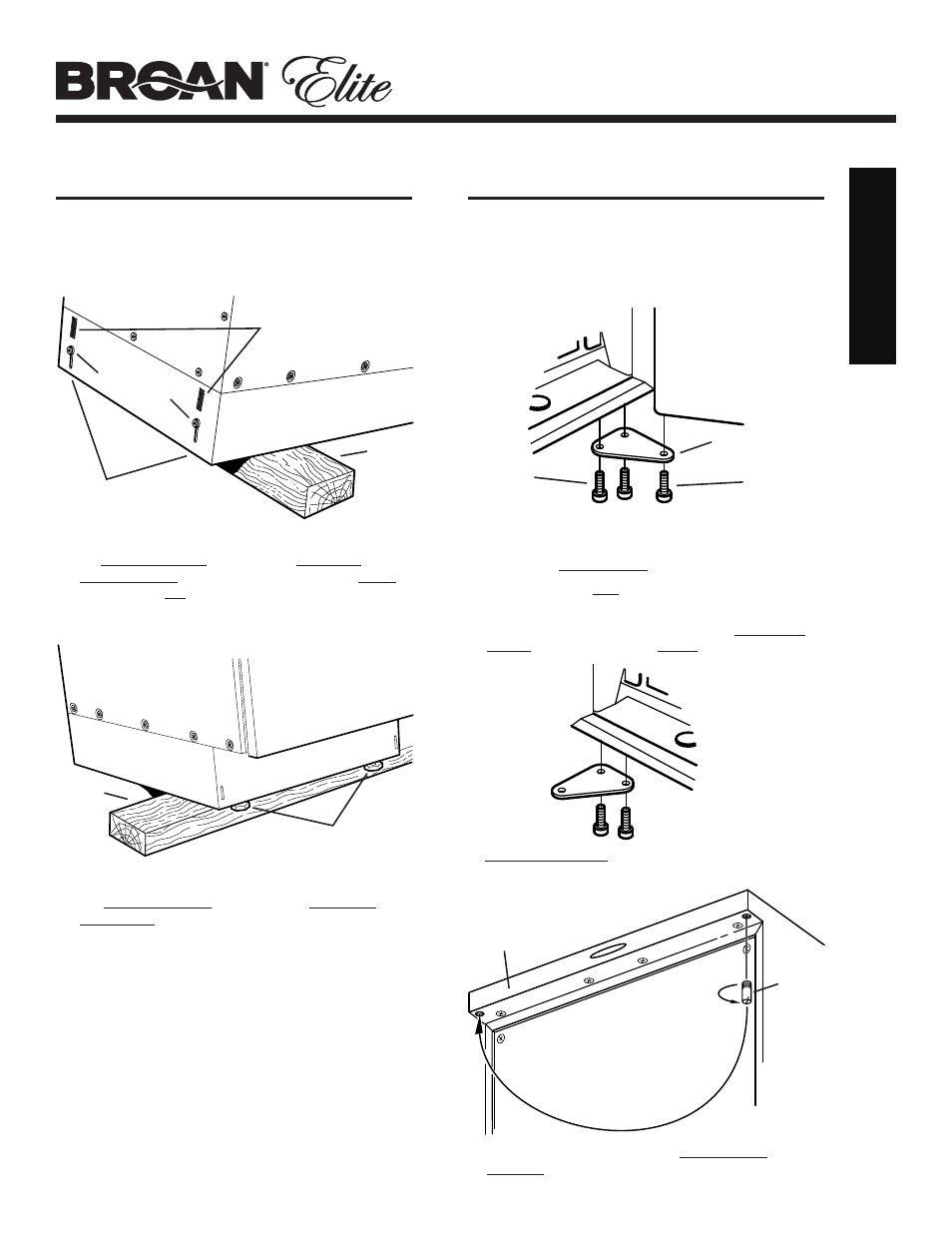 BROAN® Elite