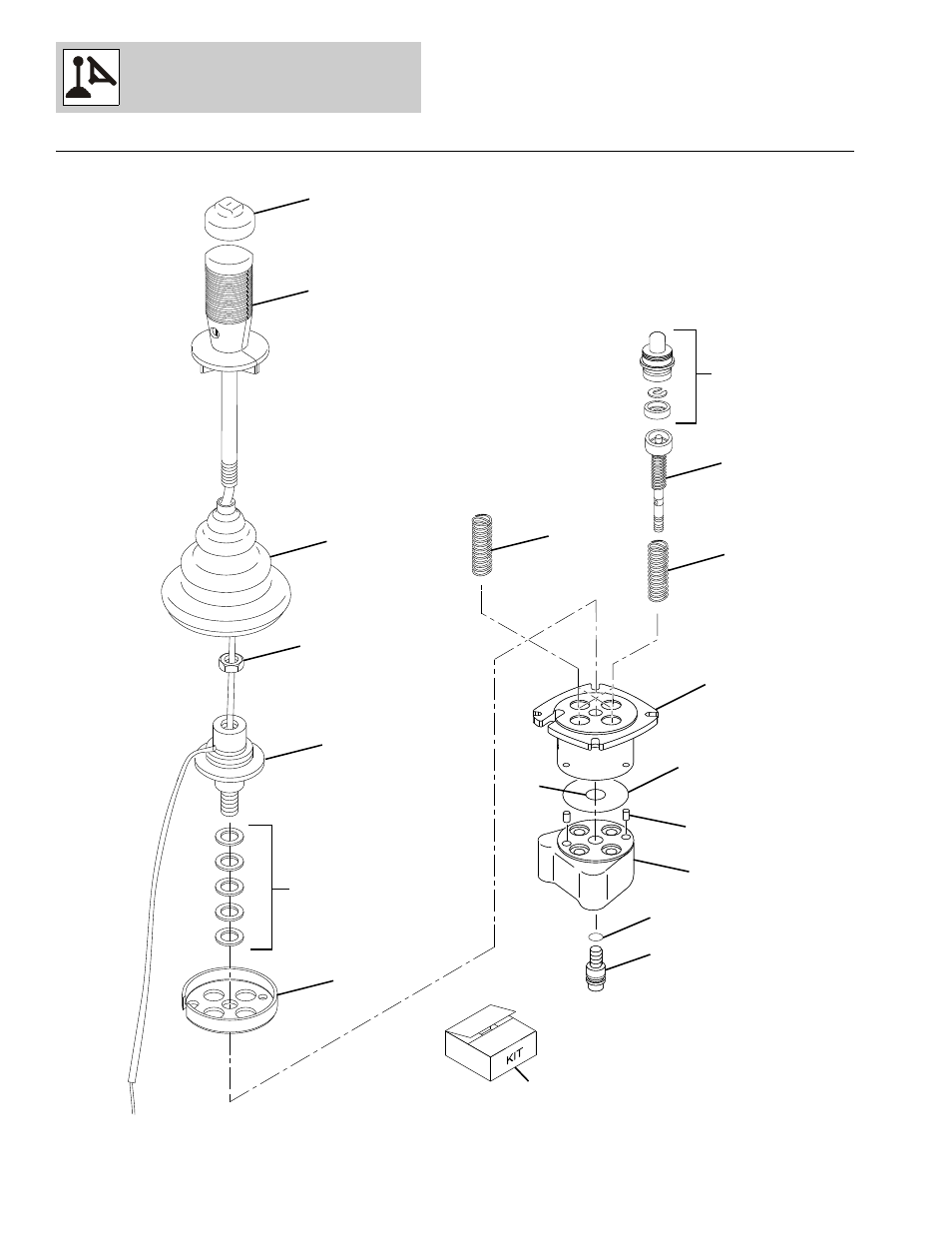 KIT