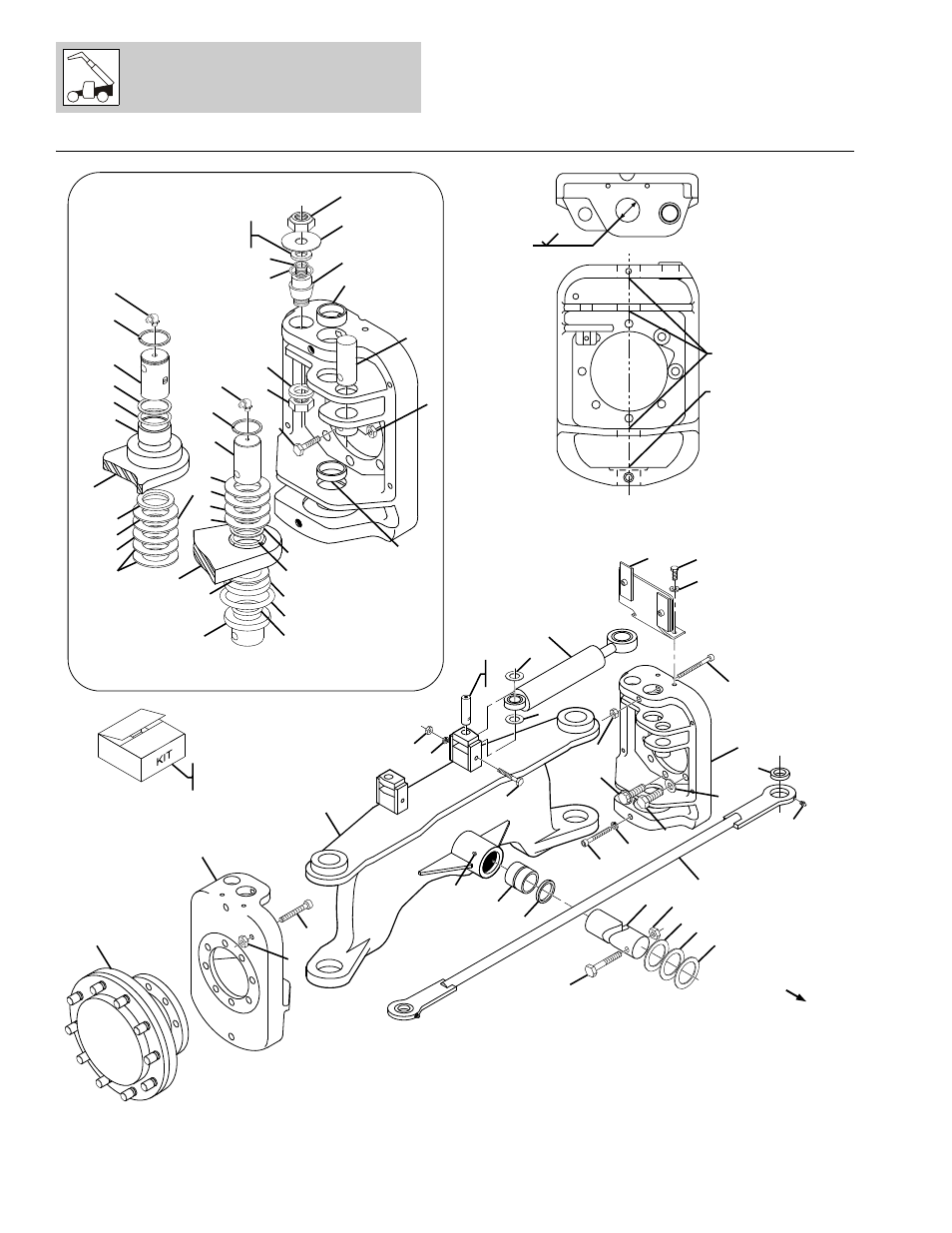 KIT