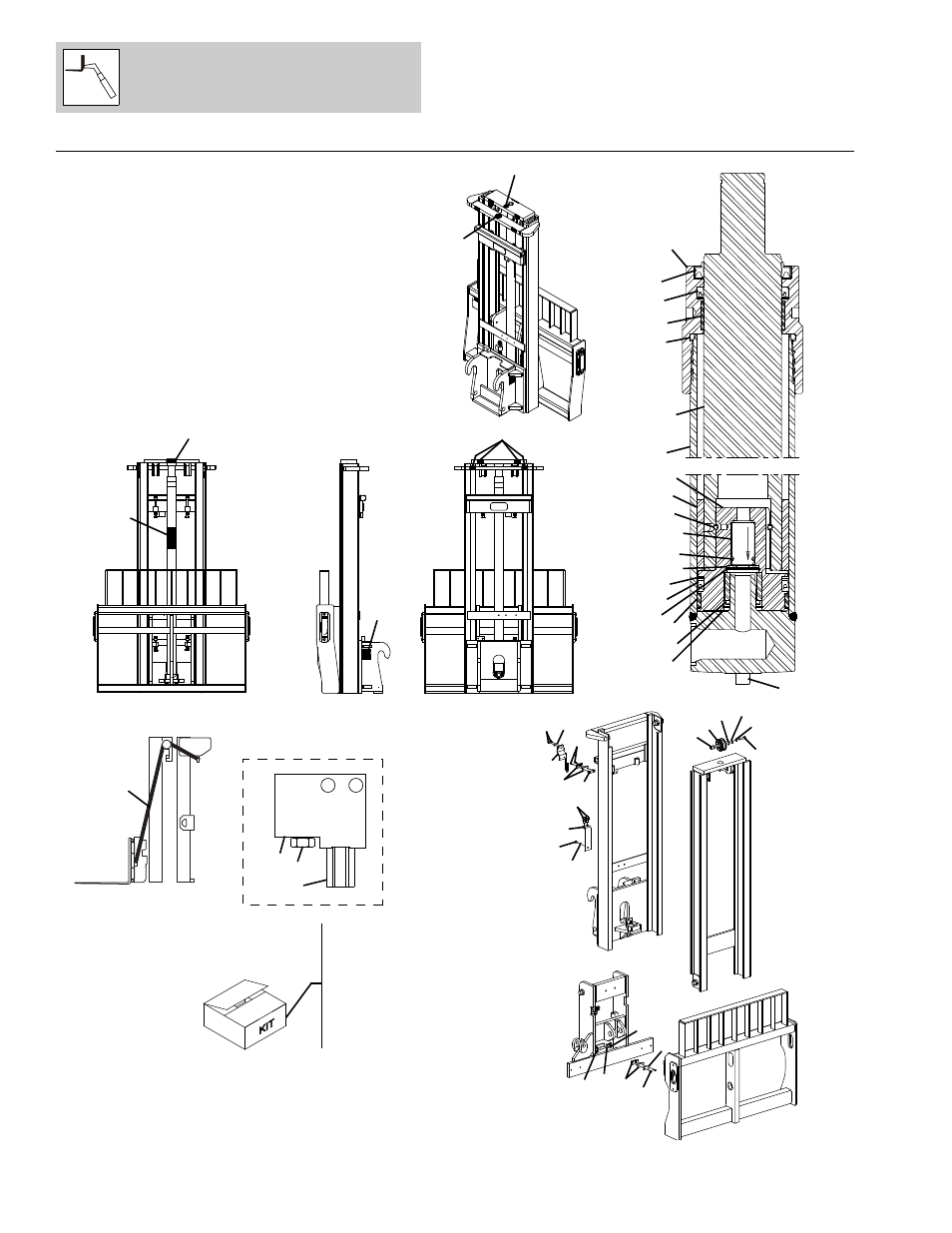 KIT