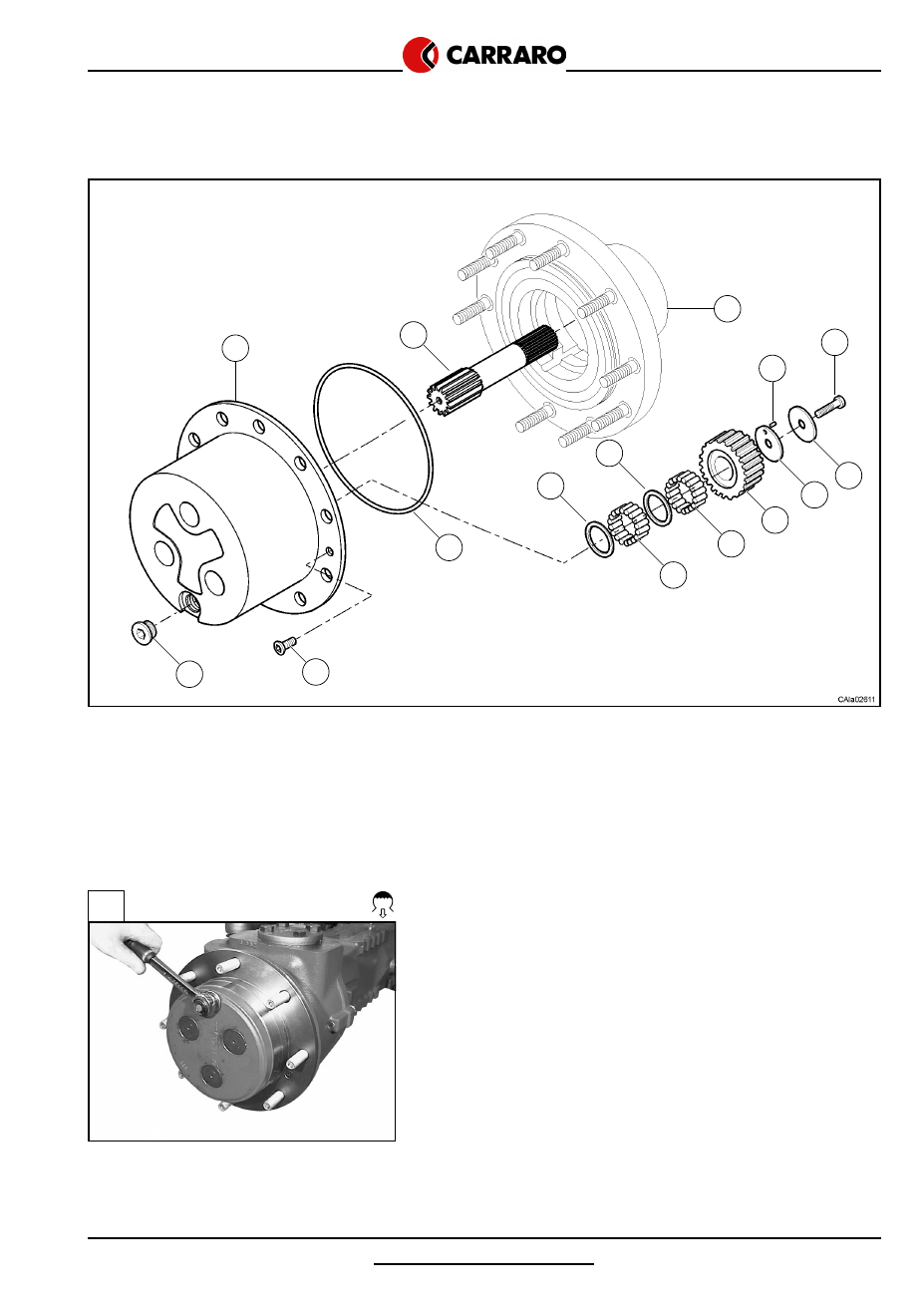 CARRARO

CAla02611