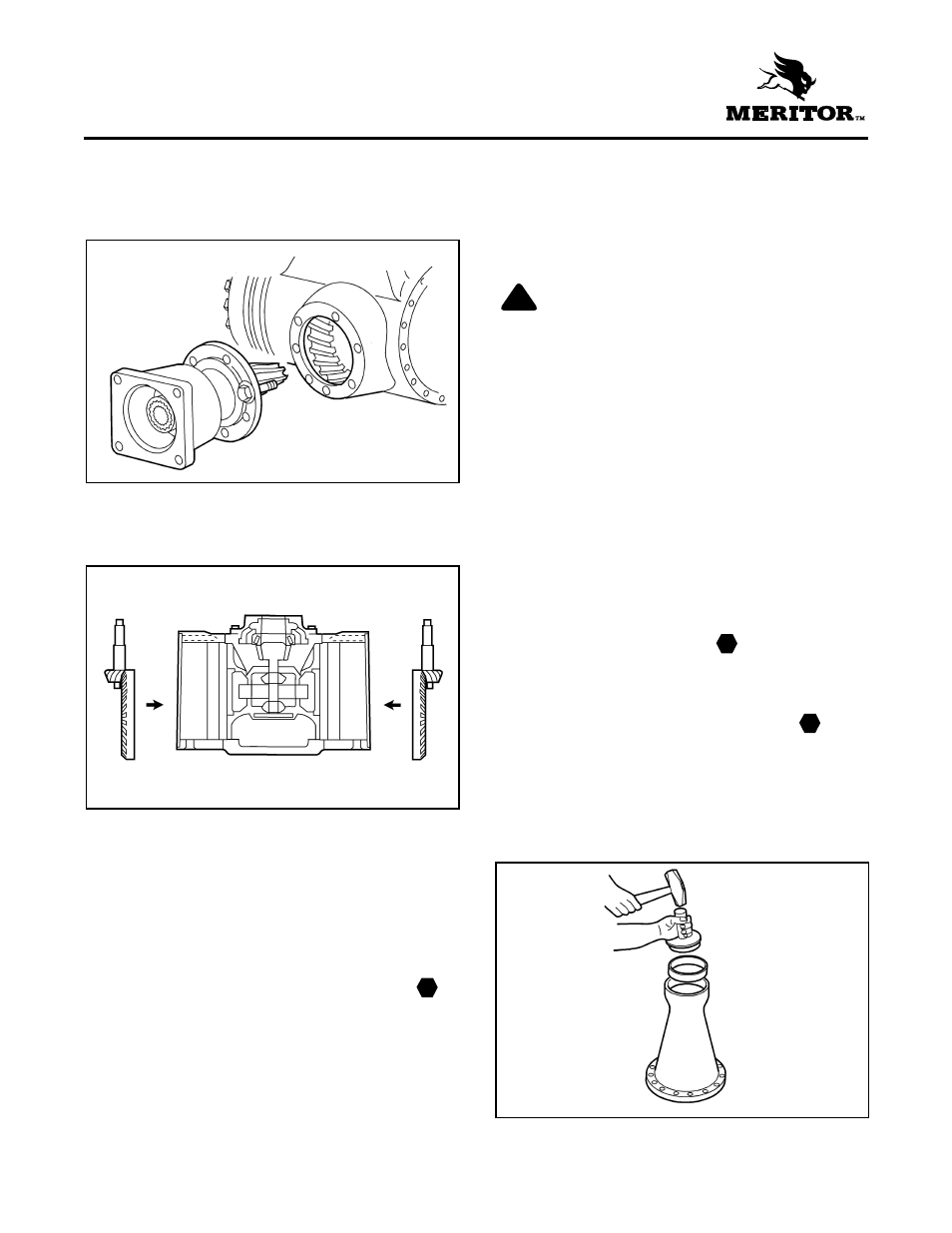 MERITOR™