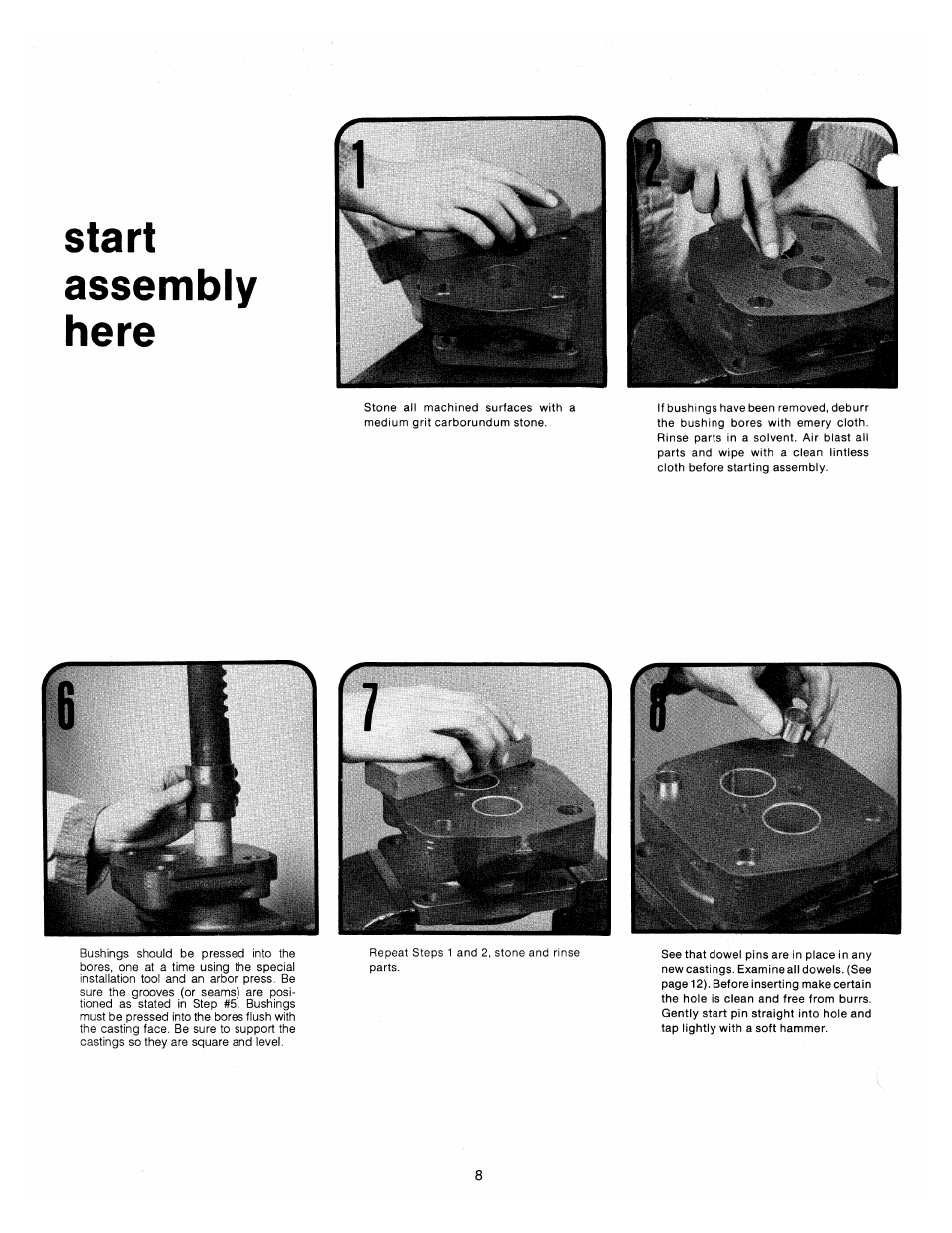 start assembly here

1

Stone all machined surfaces with a medium grit carborundum stone.

2

If bushings have been removed, deburr the bushing bores with emery cloth. Rinse parts in a solvent. Air blast all parts and wipe with a clean lintless cloth before starting assembly.

6

Bushings should be pressed into the bores, one at a time using the special installation tool and an arbor press. Be sure the grooves (or seams) are positioned as stated in Step #5. Bushings must be pressed into the bores flush with the casting face. Be sure to support the castings so they are square and level.

7

Repeat Steps 1 and 2, stone and rinse parts.

8

See that dowel pins are in place in any new castings. Examine all dowels. (See page 12). Before inserting make certain the hole is clean and free from burrs. Gently start pin straight into hole and tap lightly with a soft hammer.

8