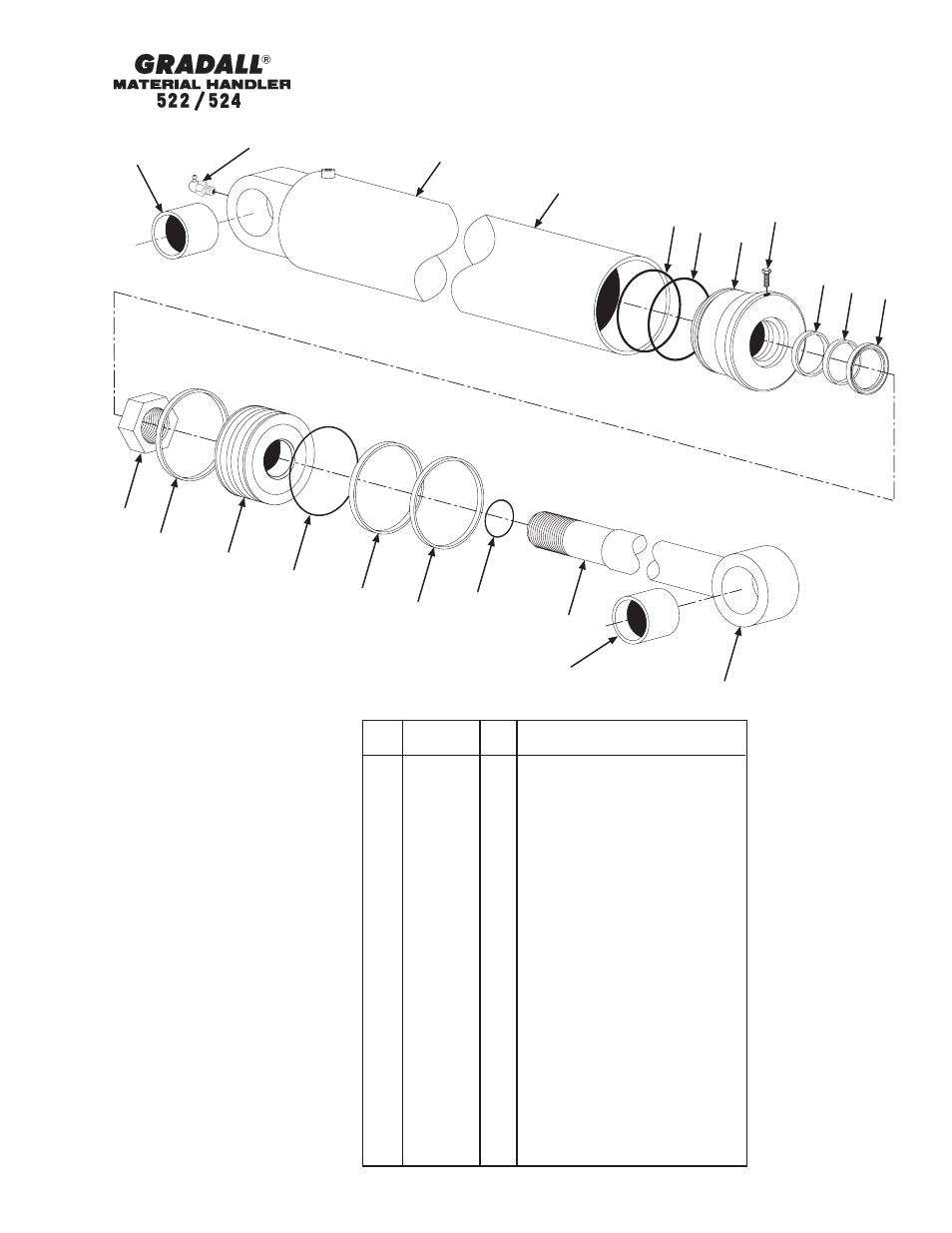 GRADALL®
MATERIAL HANDLER
522 / 524