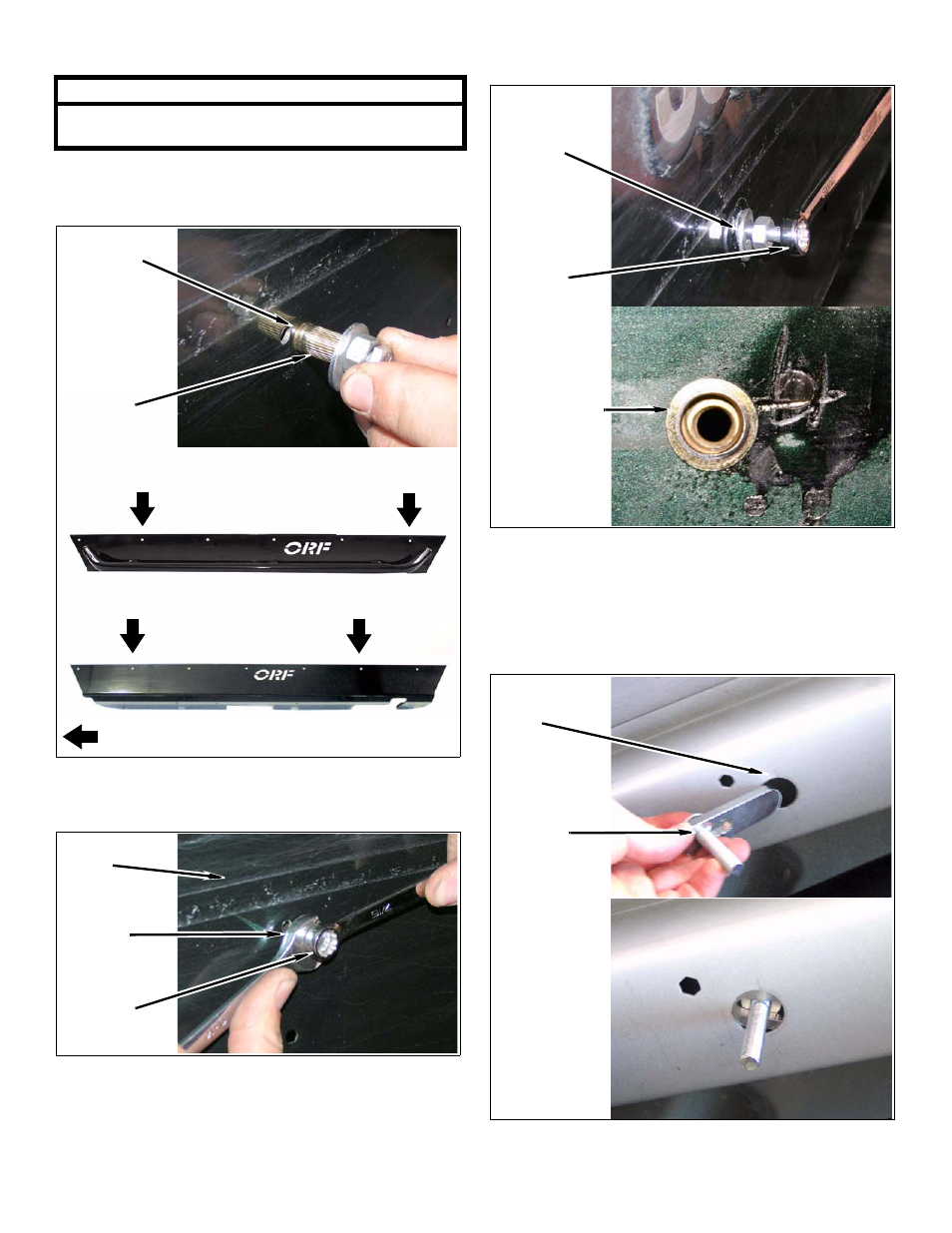 ORF

ORF