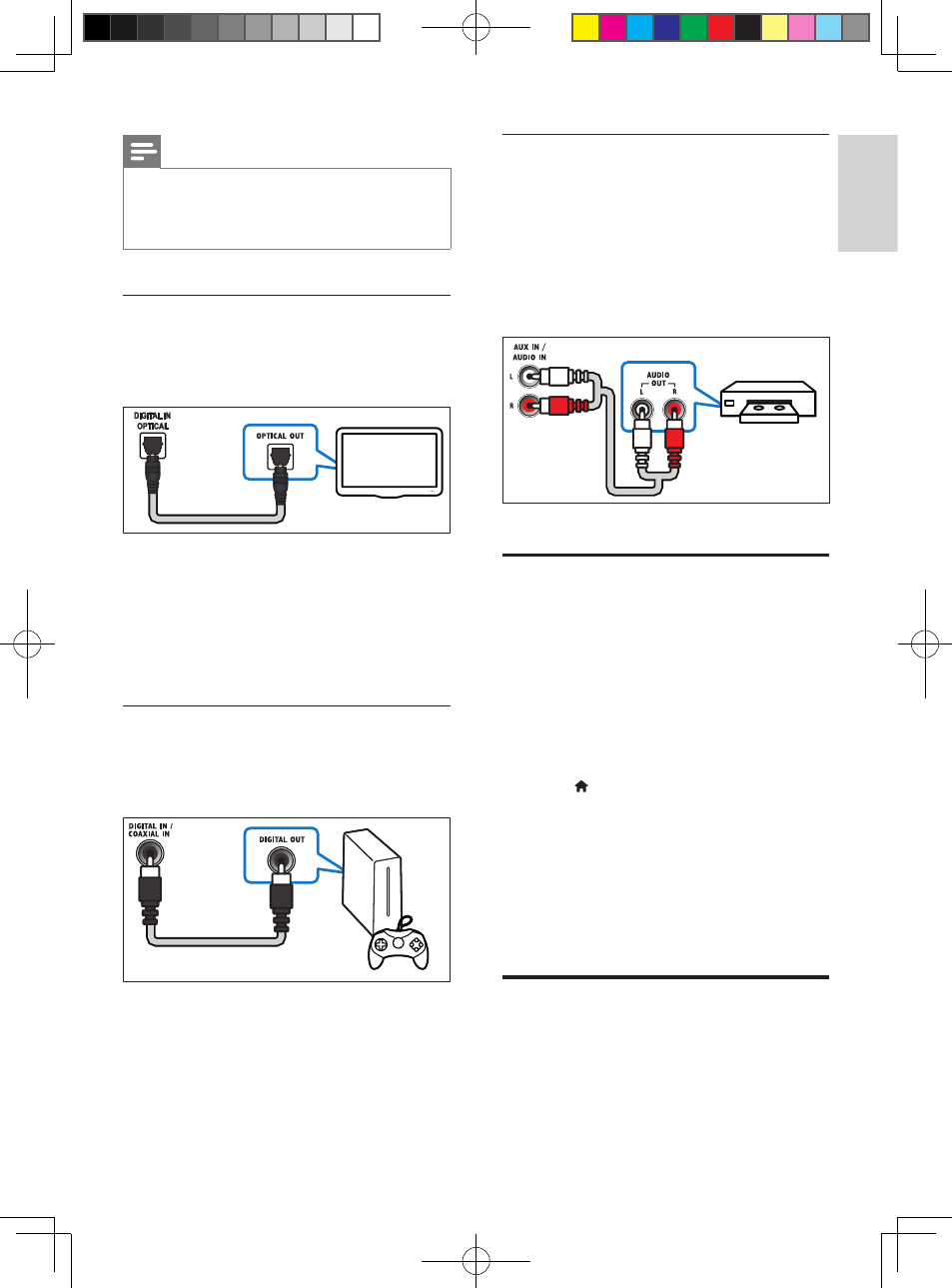 DIGITAL IN
OPTICAL

OPTICAL OUT

DIGITAL IN /
COAXIAL IN

DIGITAL OUT

AUX IN /
AUDIO IN

L

R

AUDIO
OUT
L R