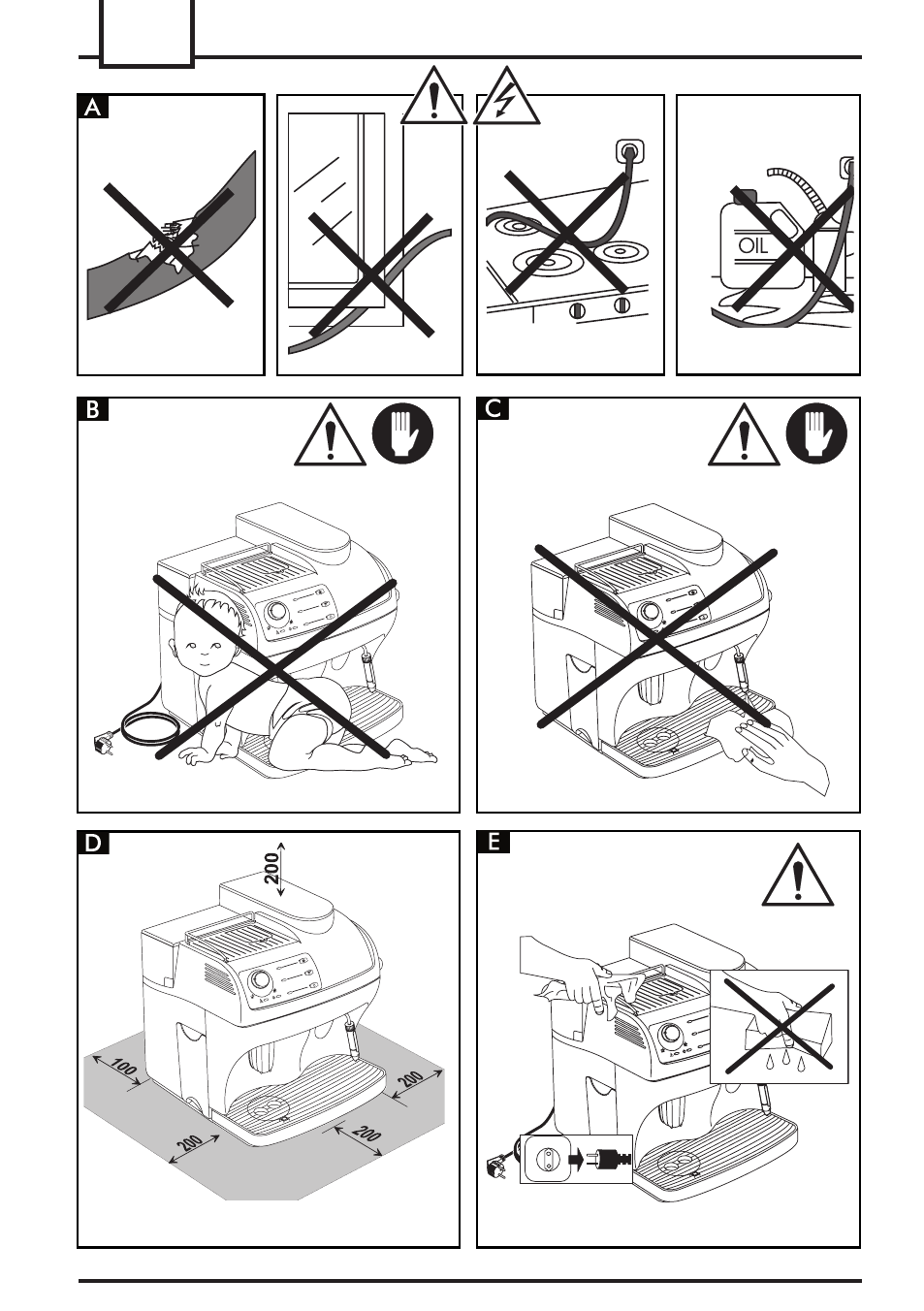 A

OIL

B

C

D

200

100

200

200

200

E