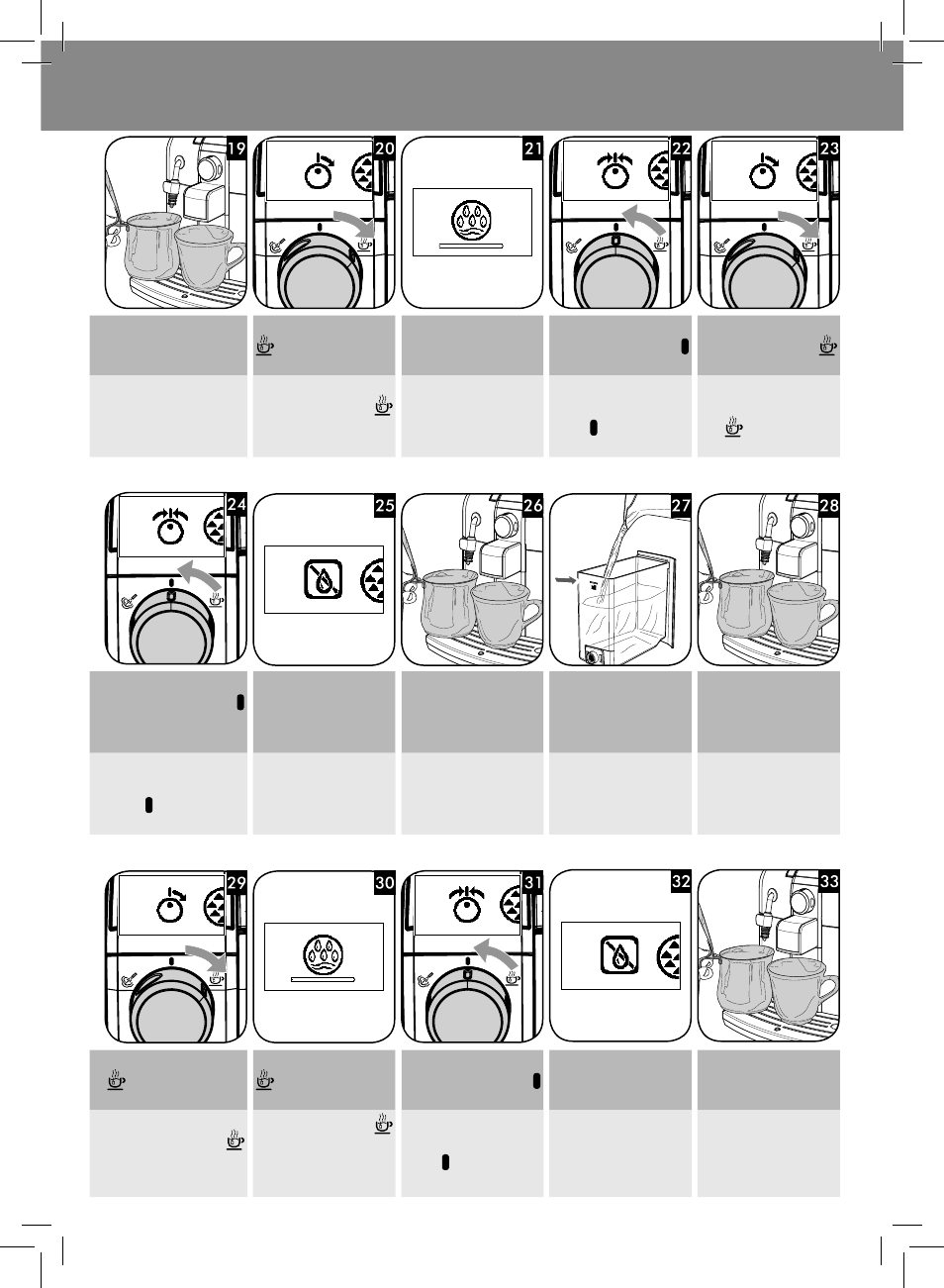 19

20

21

22

23

24

25

26

27

28

29

30

31

32

33