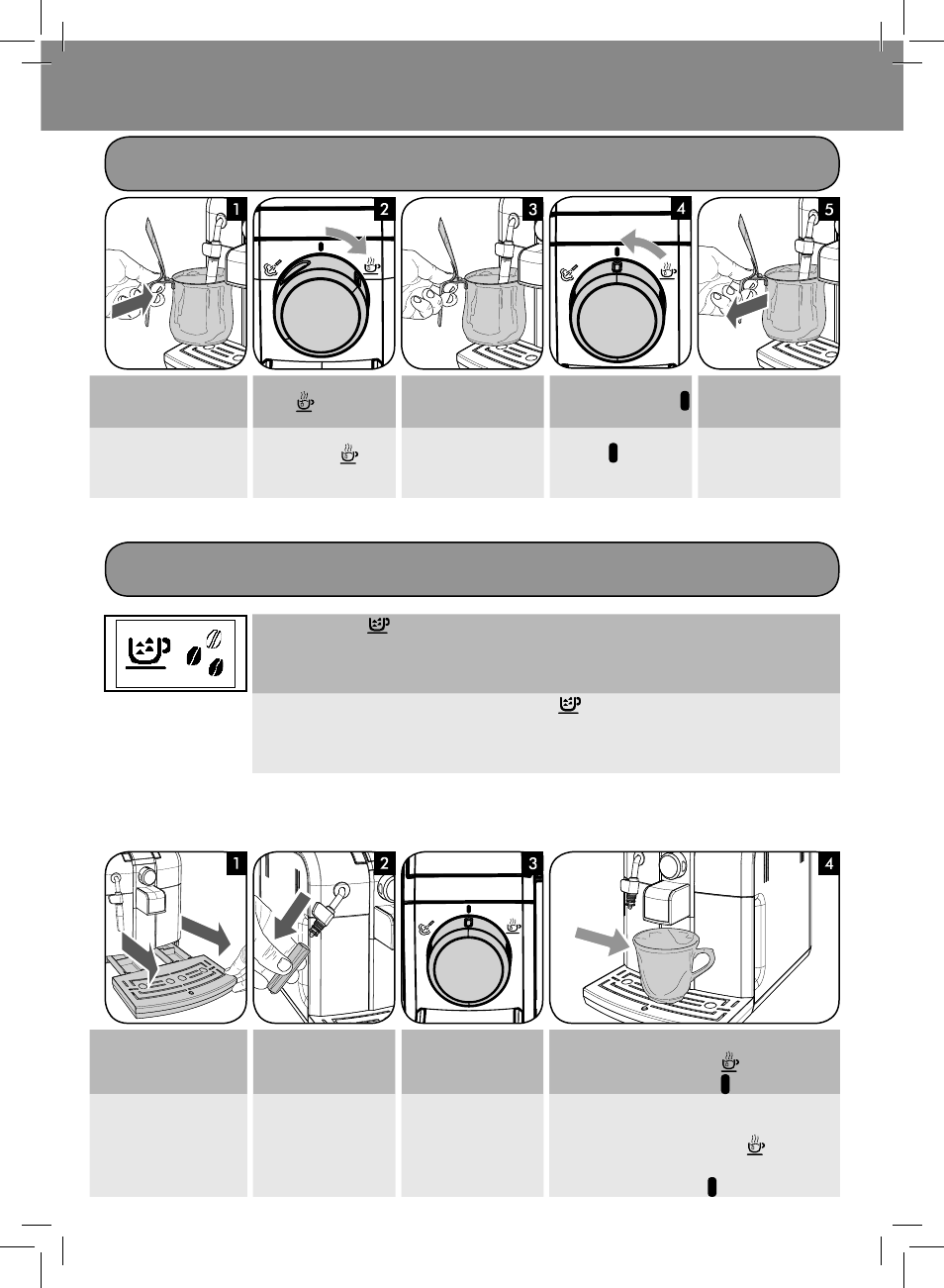 1

2

3

4

5

1

2

3

4