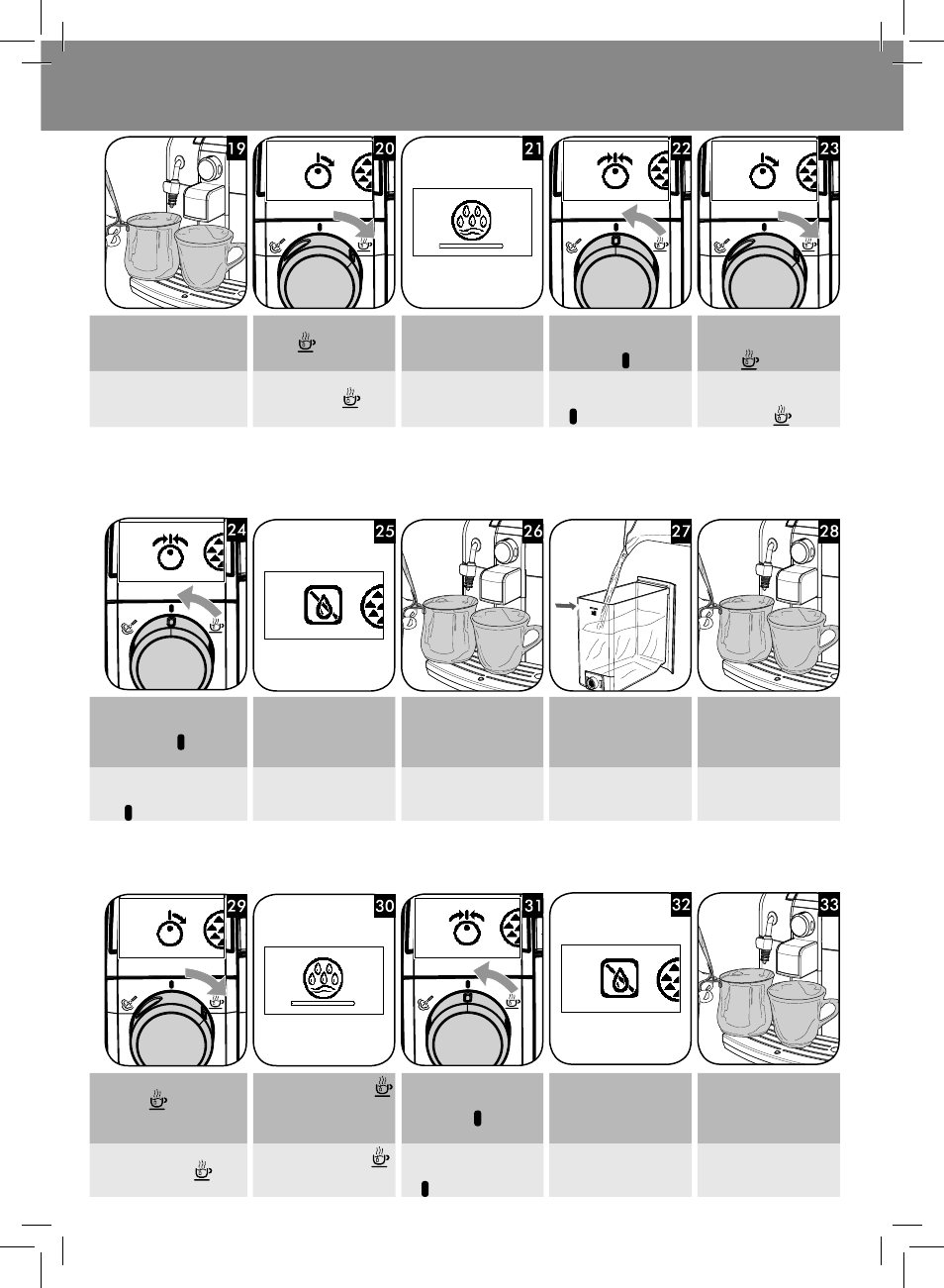 19

20

21

22

23

24

25

26

27

28

29

30

31

32

33