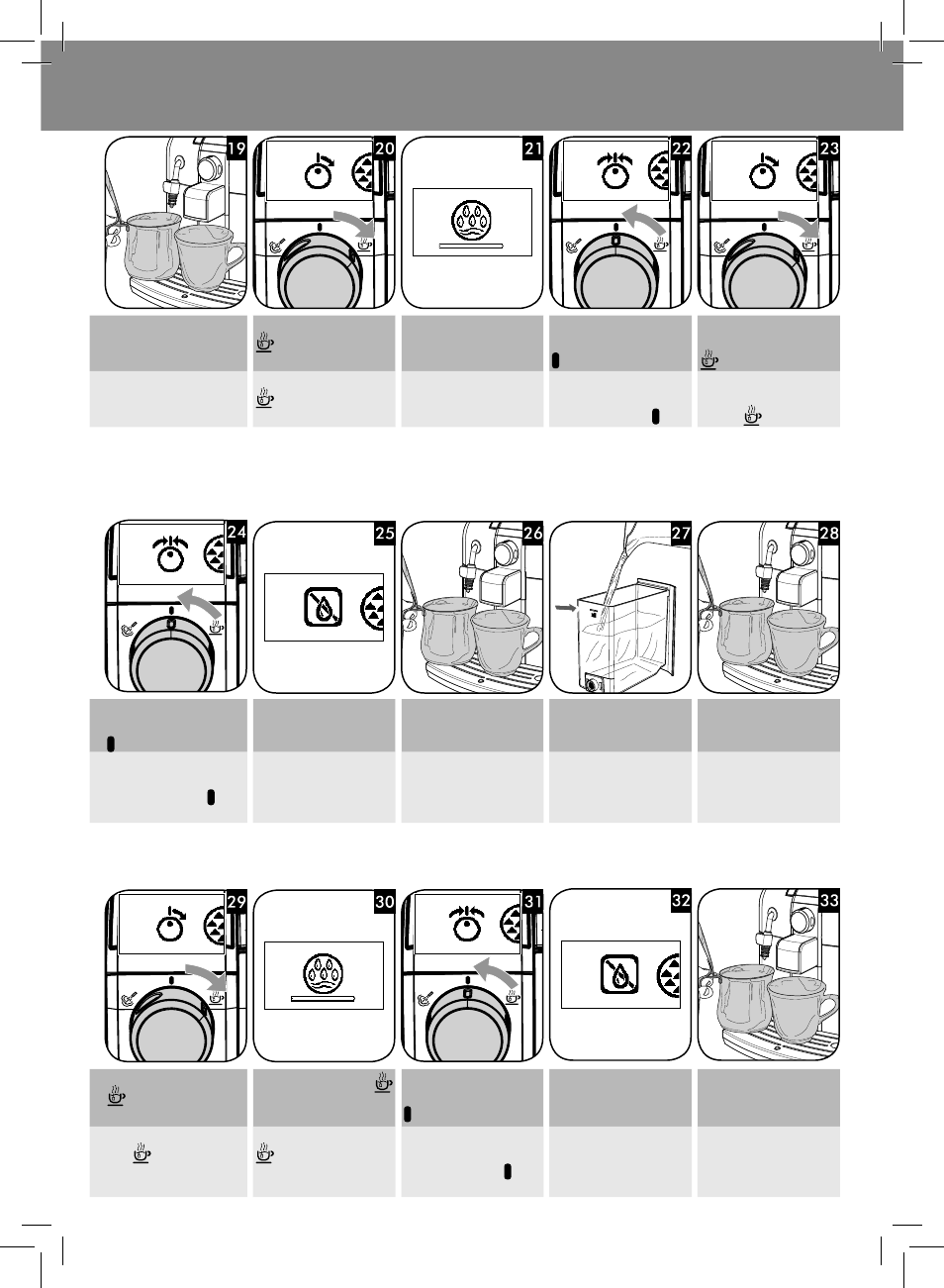 19

20

21

22

23

24

25

26

27

28

29

30

31

32

33