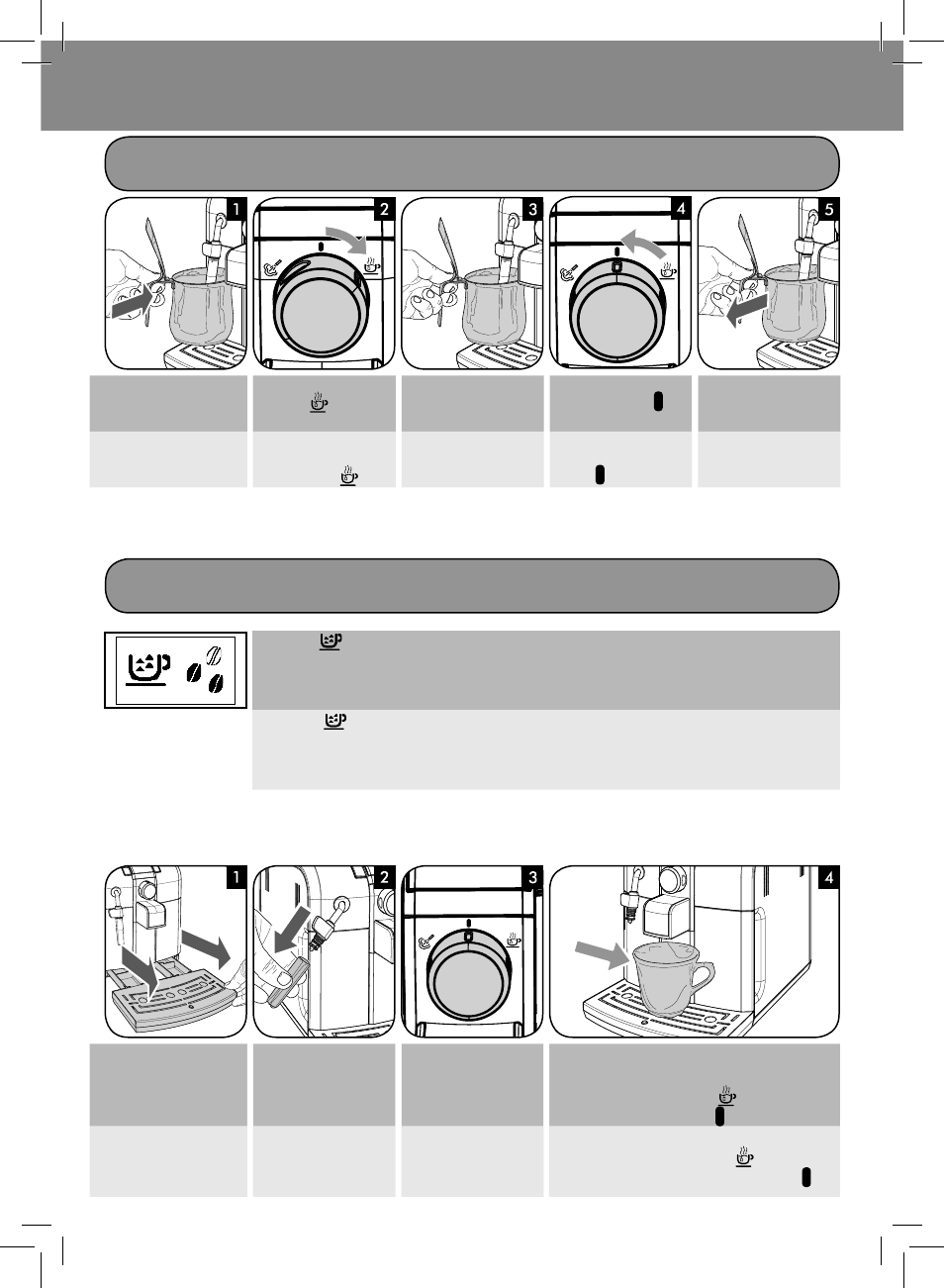 1

2

3

4

5

1

2

3

4