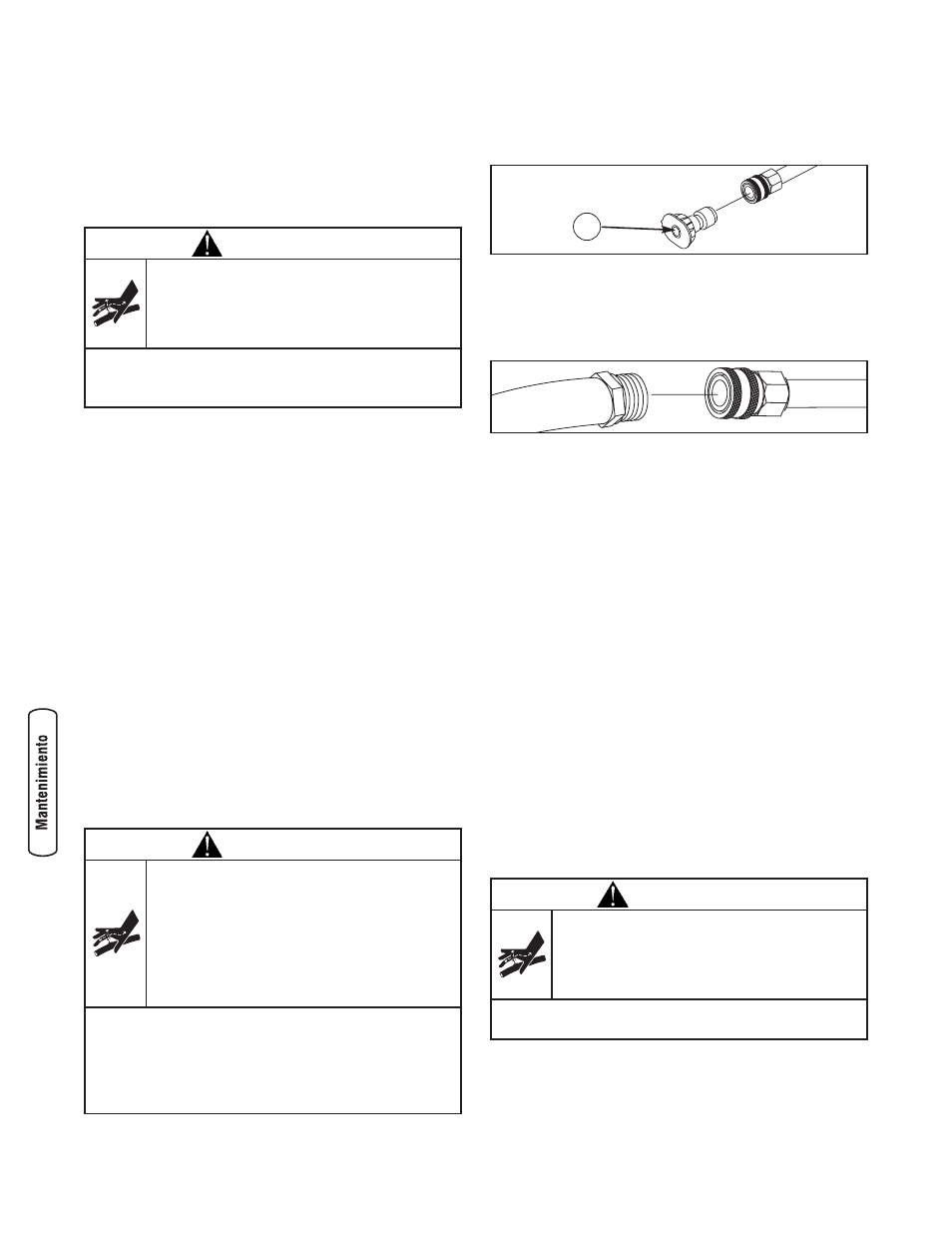 Mantenimiento