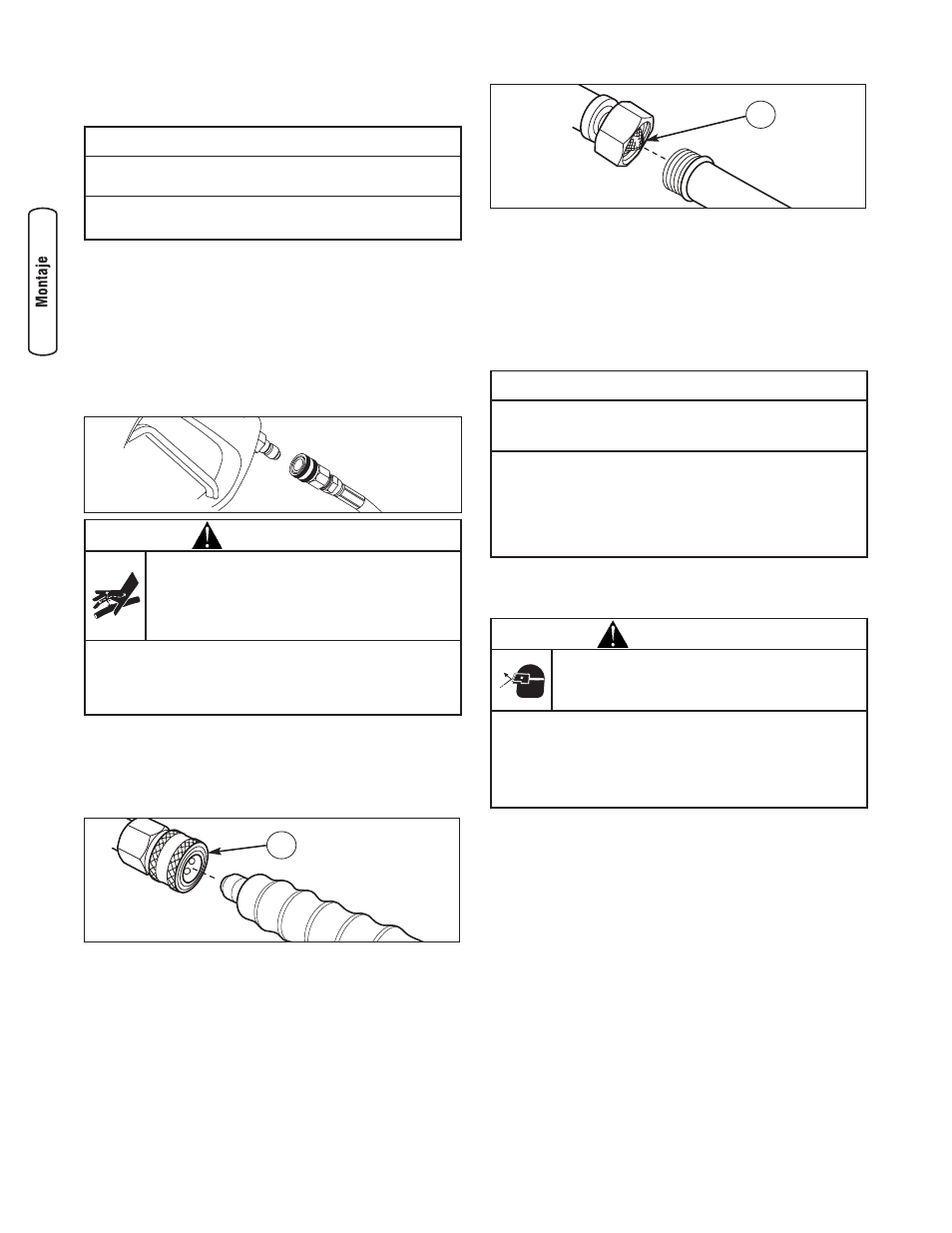 Montaje