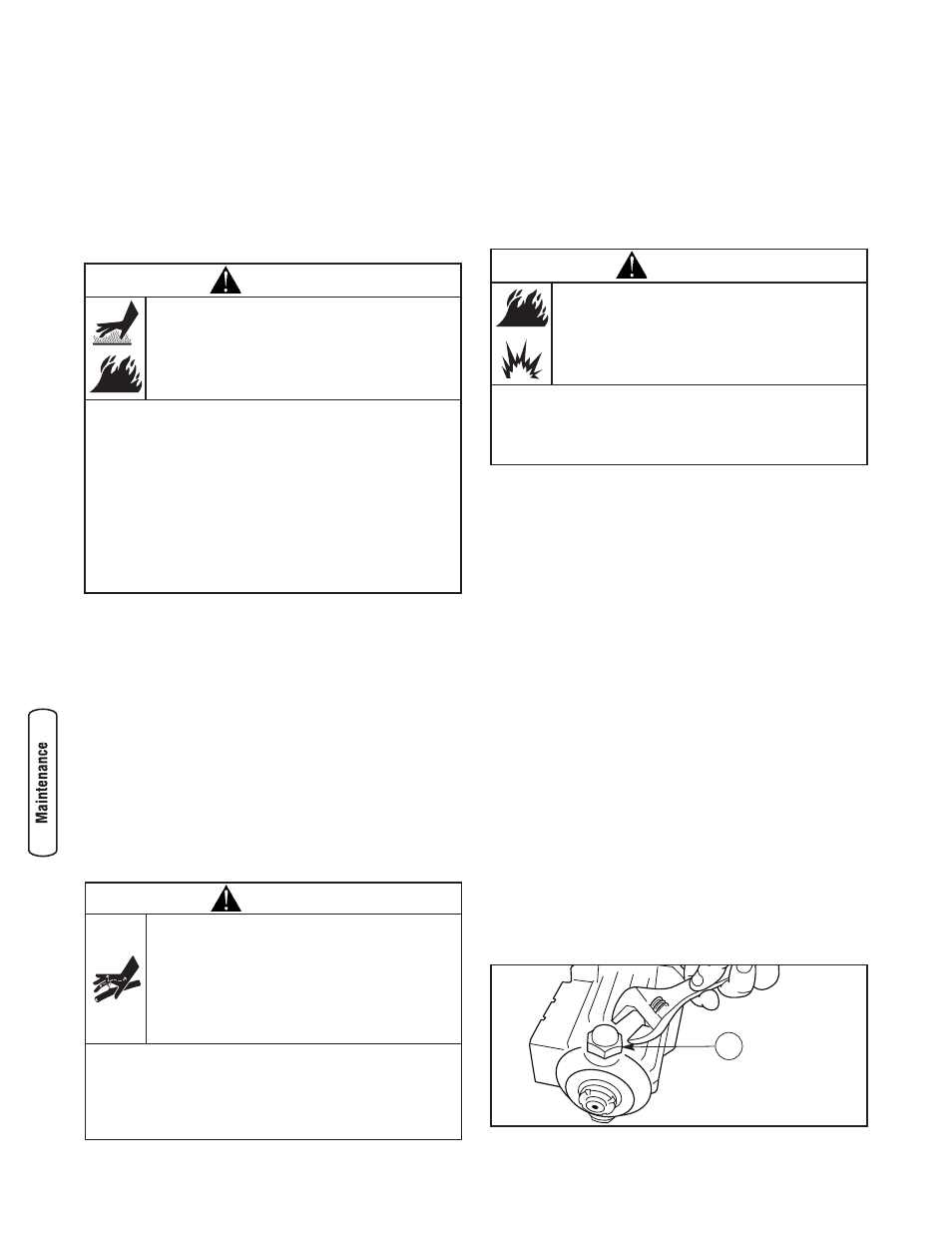 Maintenance