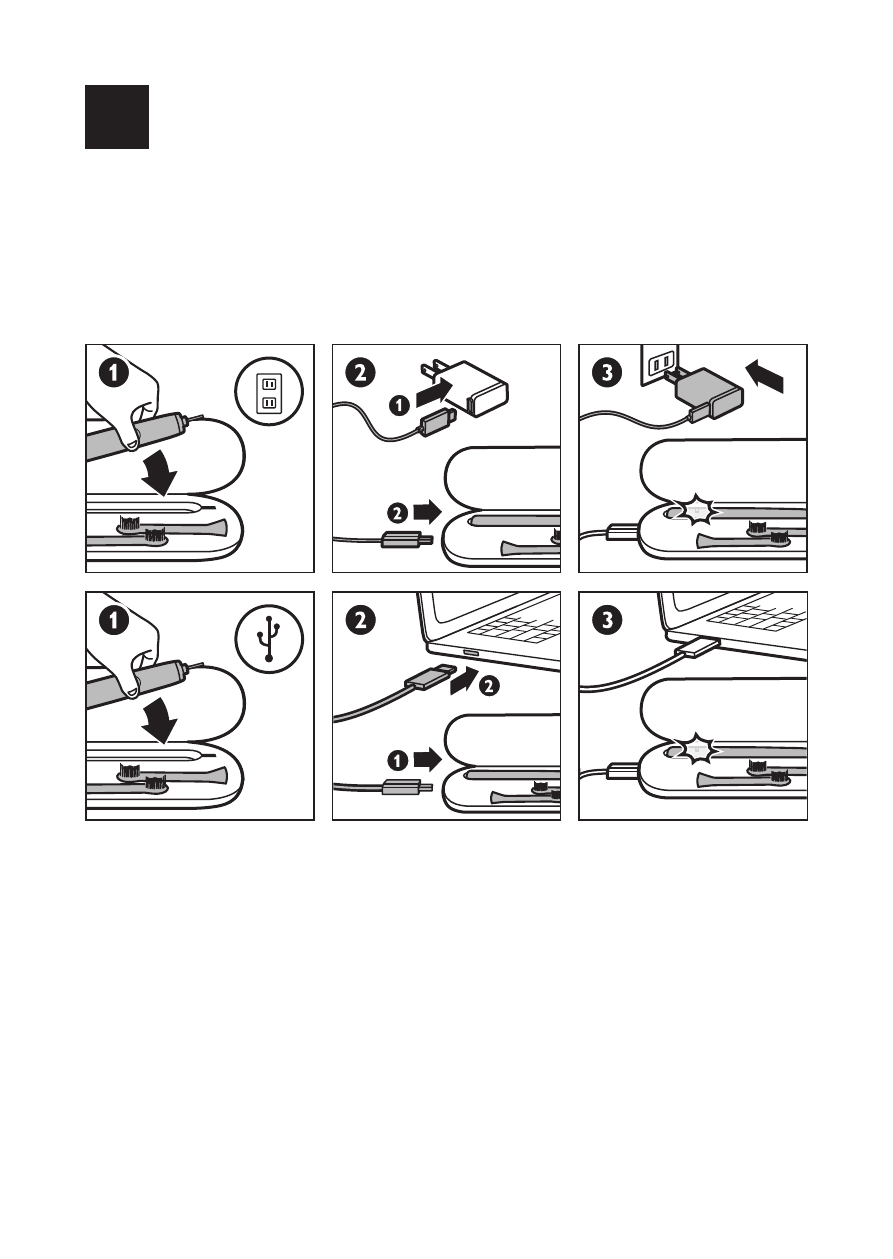 1

2

1

2

3

1

2

2

1

3