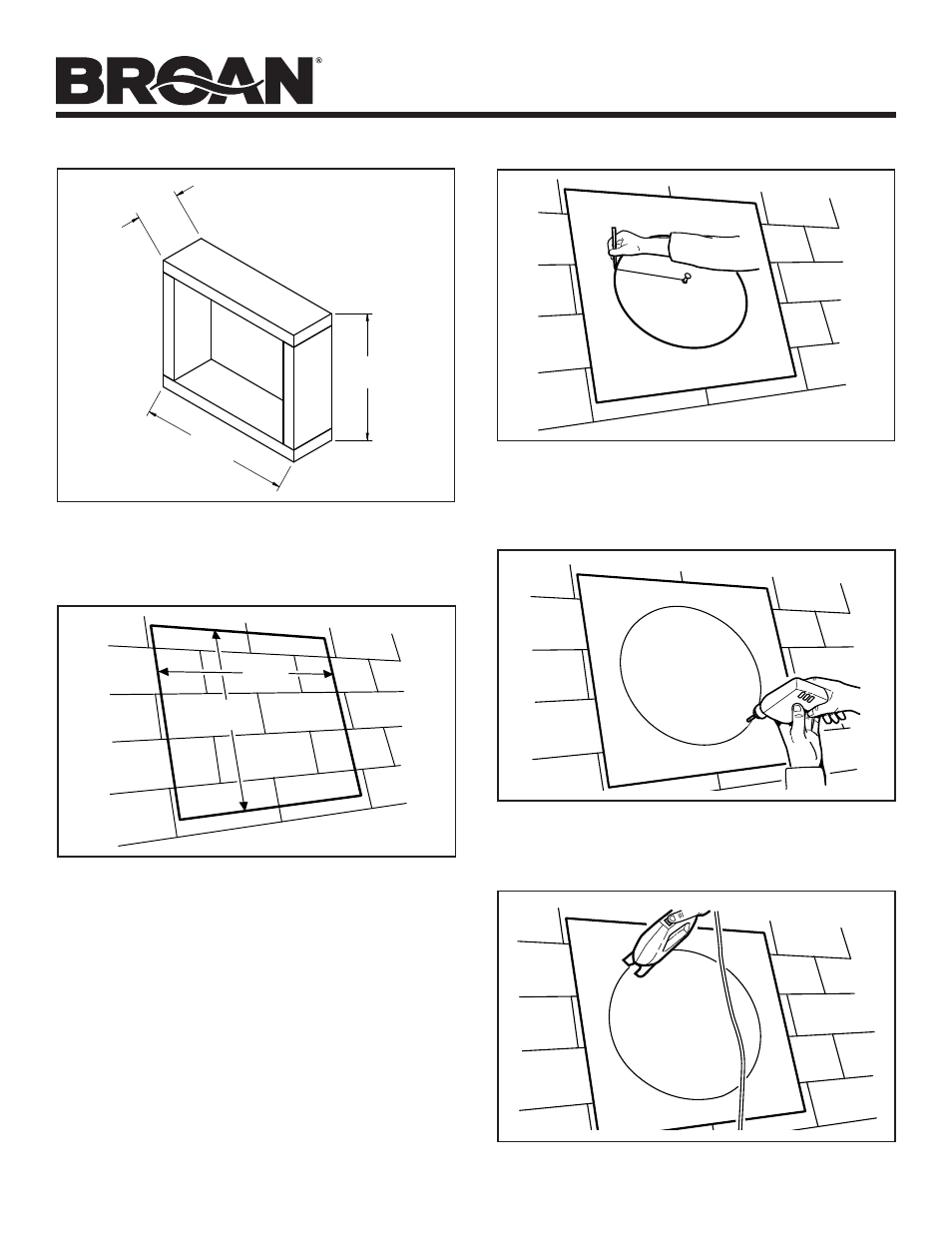 BROAN®