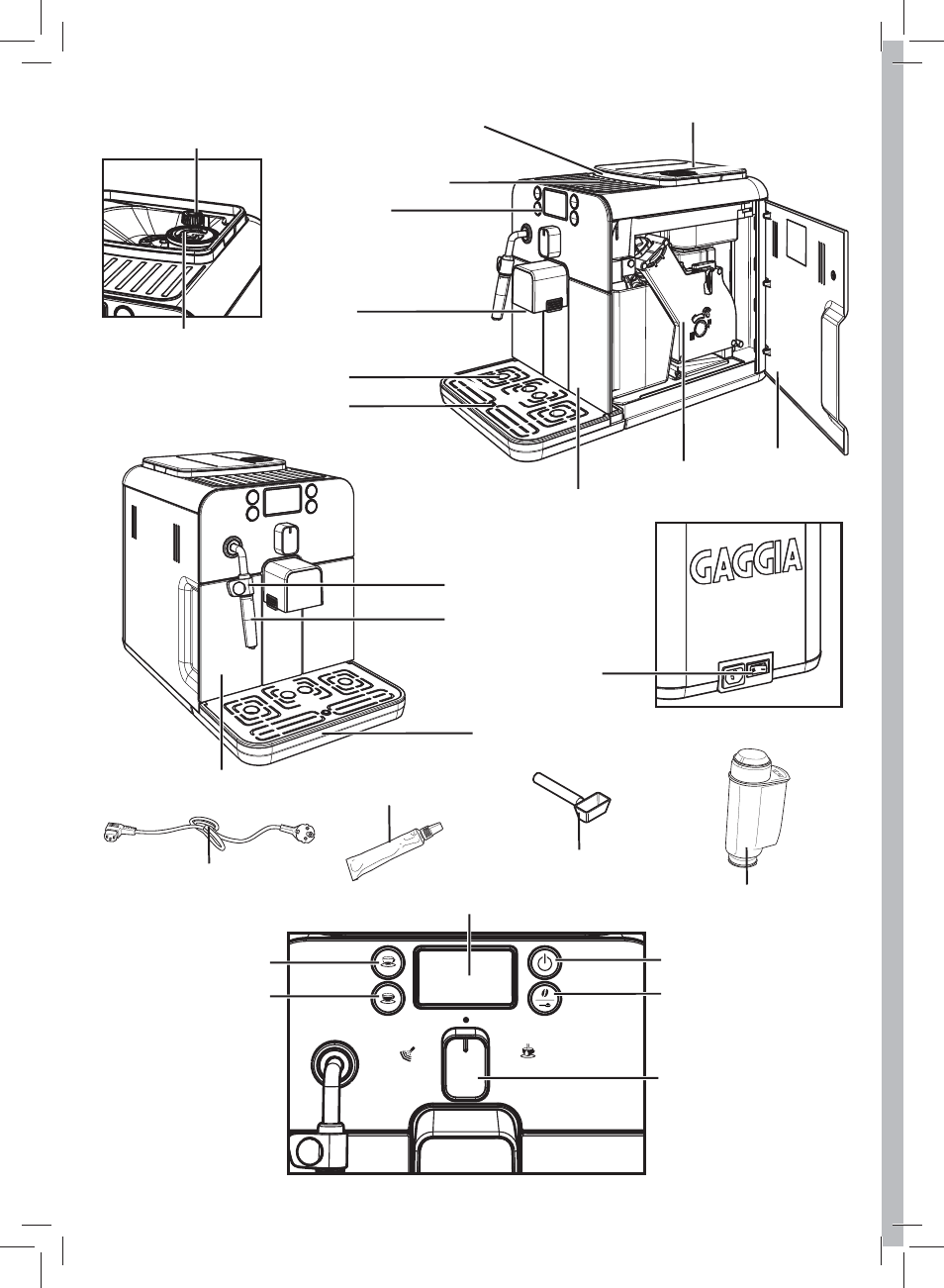 GAGGIA