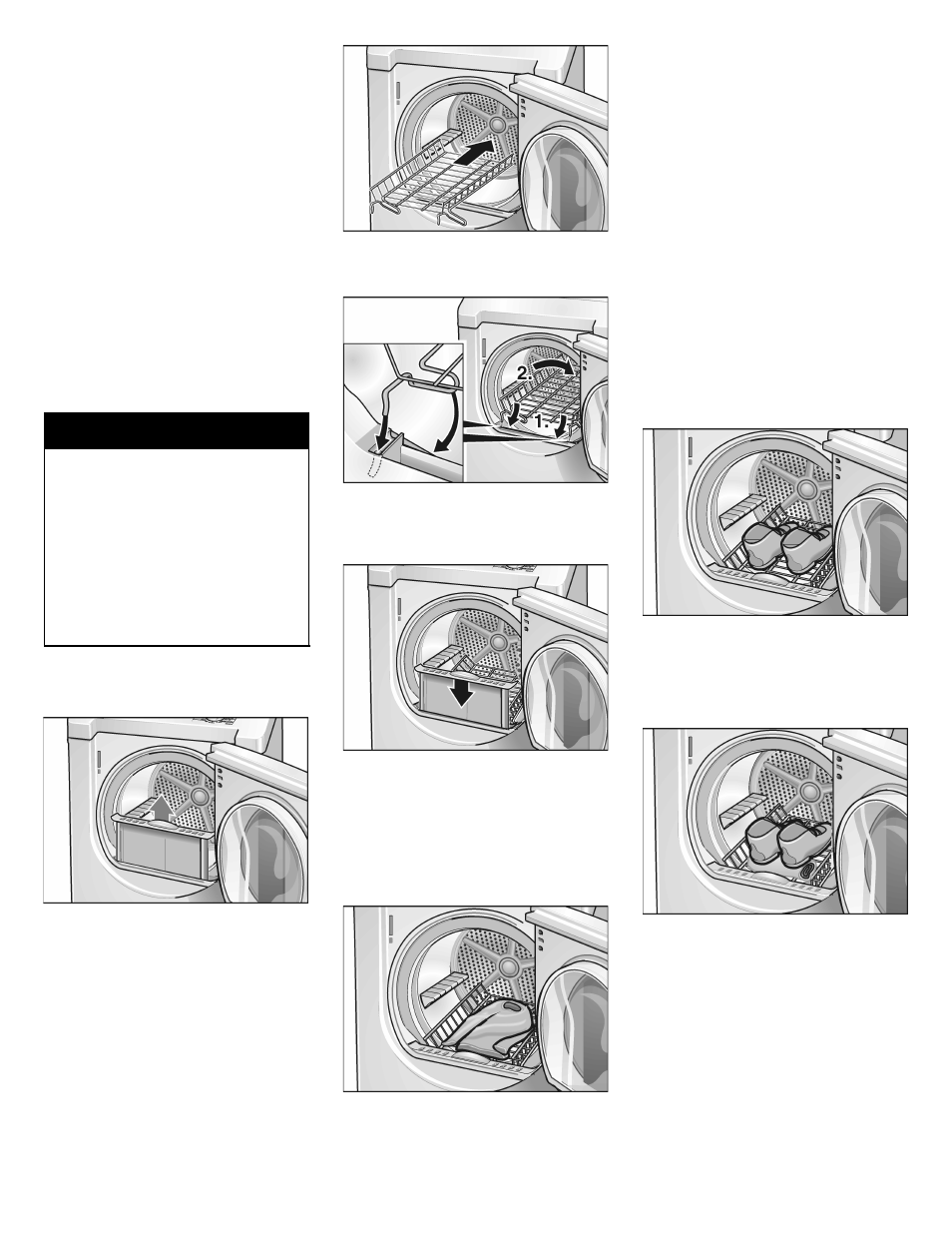 2.

1.