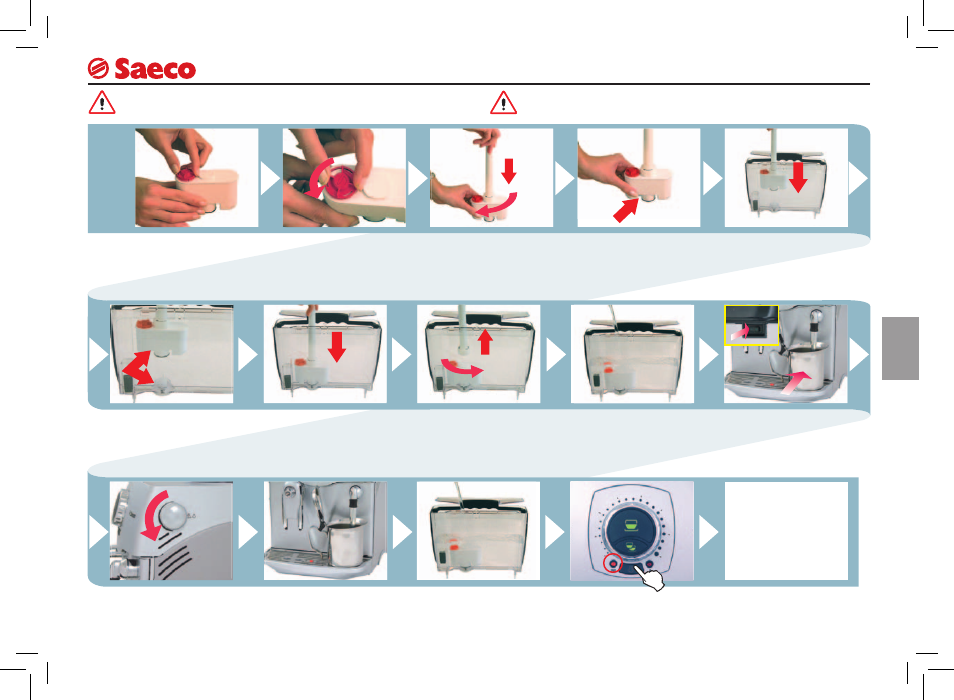 Saeco