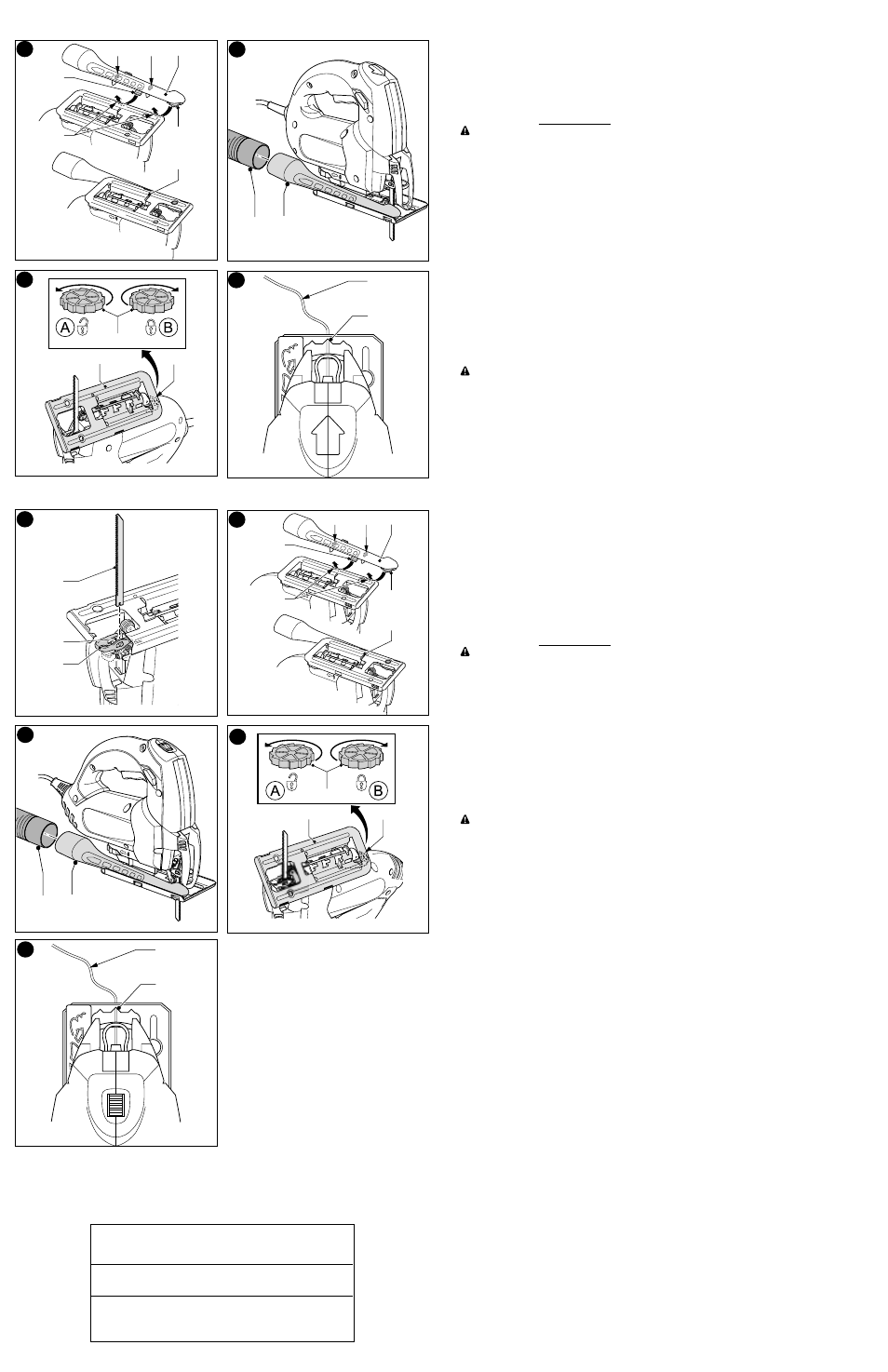 A B

A B