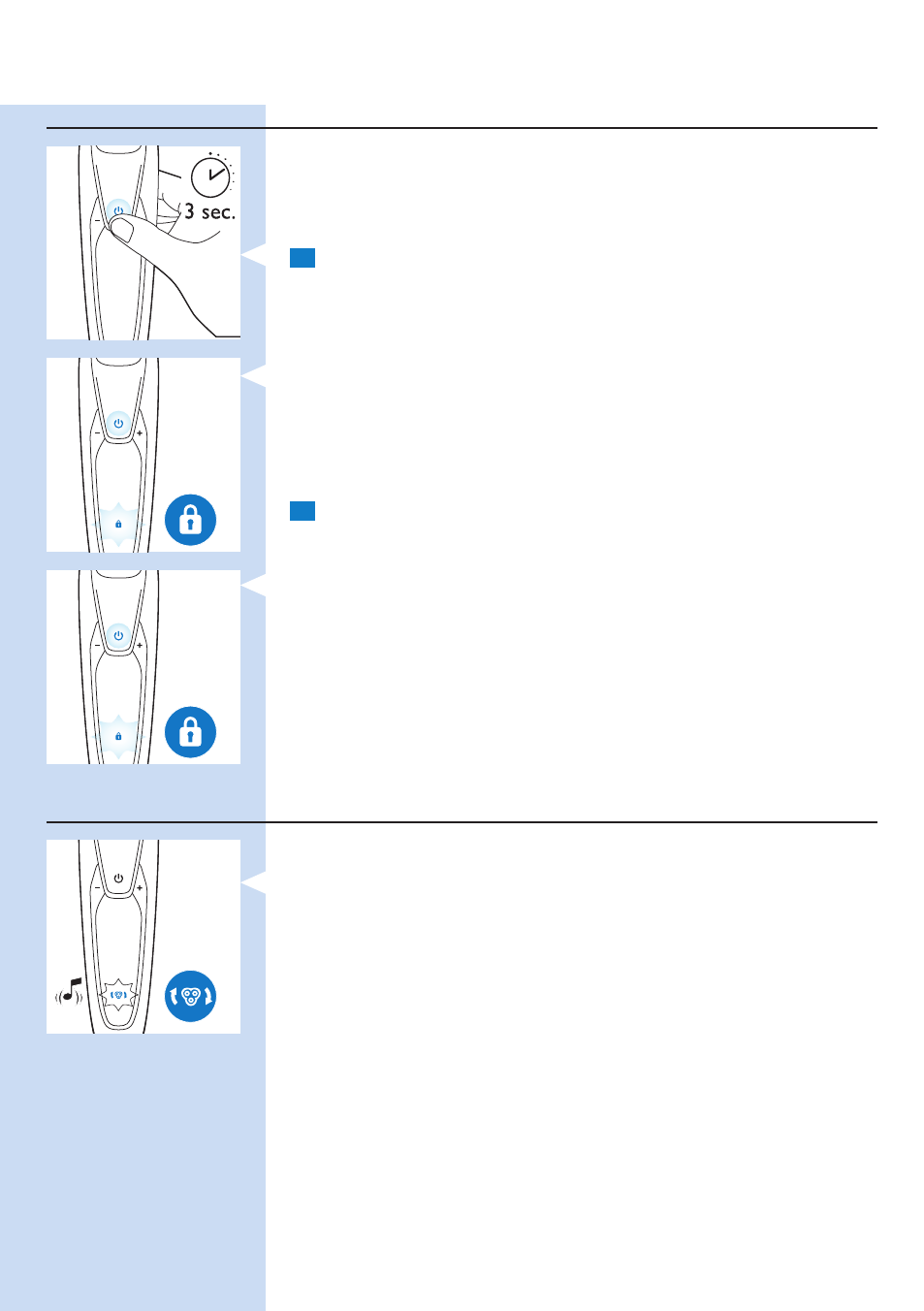 3 sec.