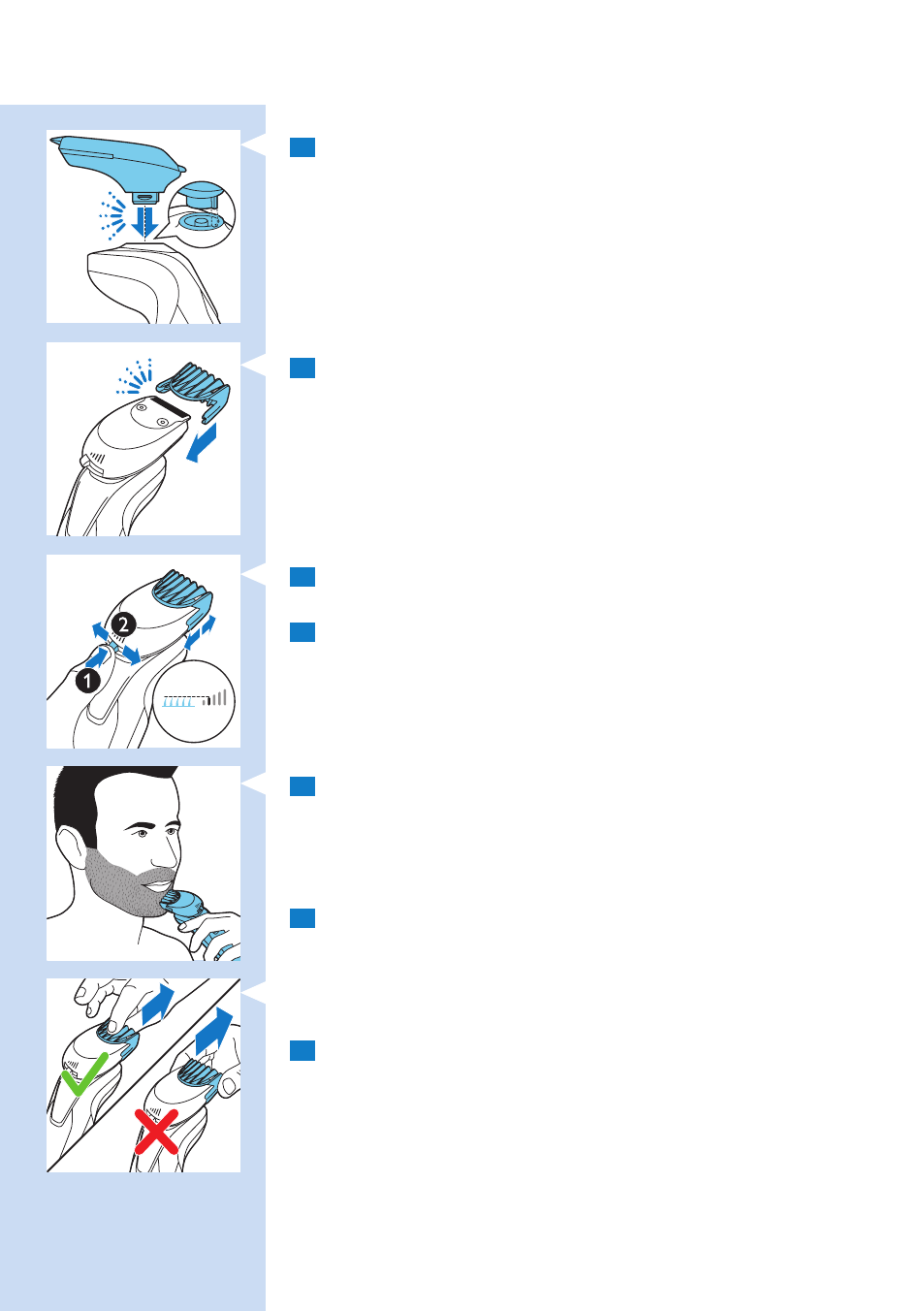 2

1