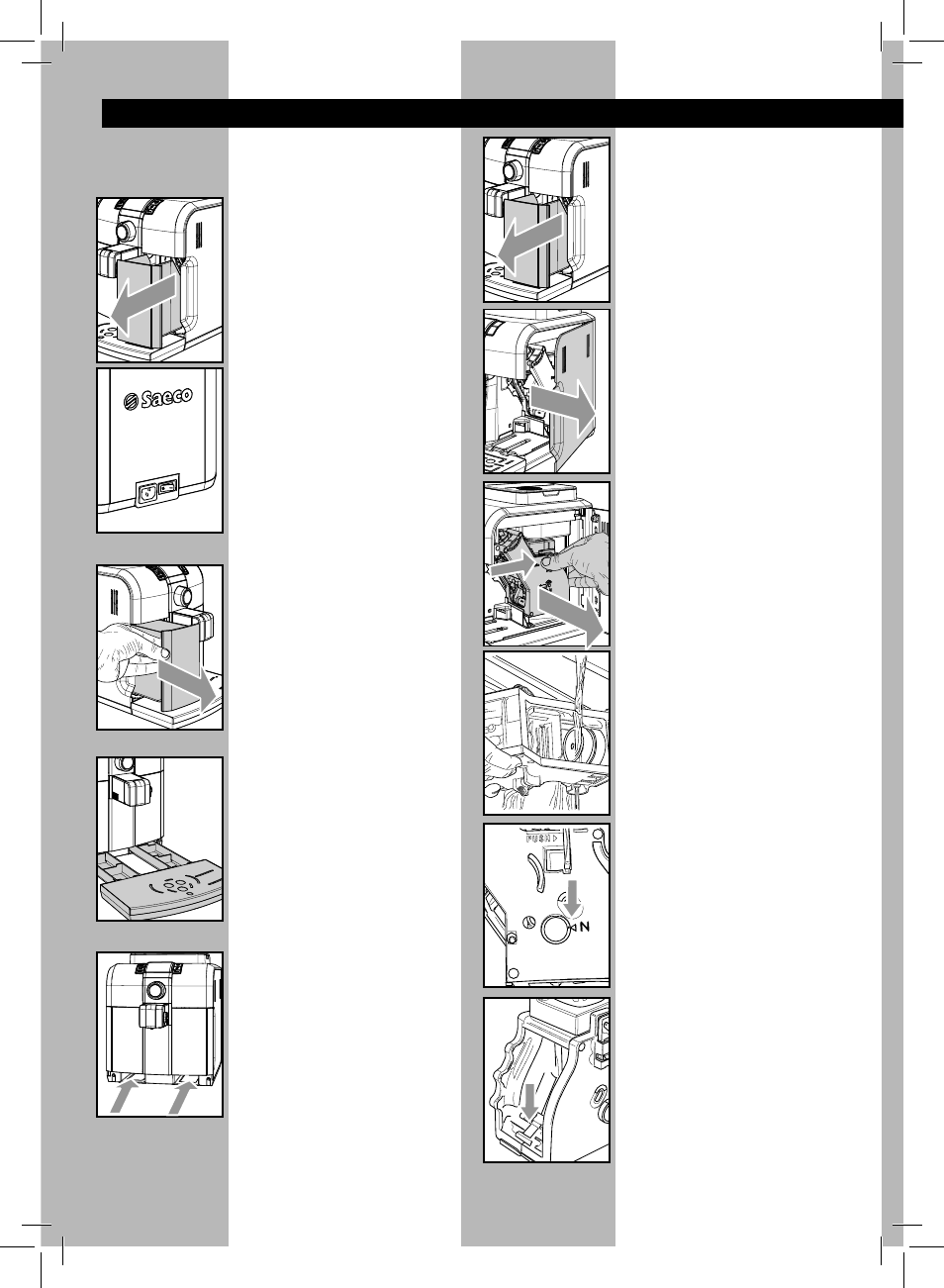 Saeco

PUSH

N