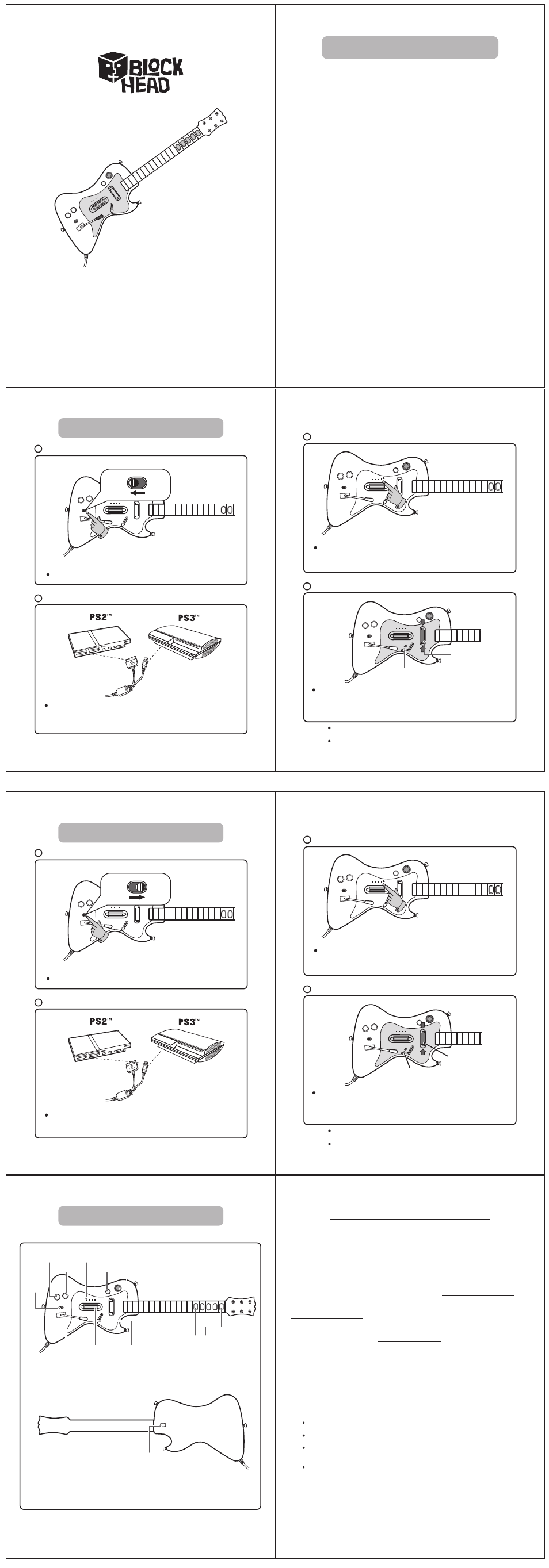 BLOCK HEAD

PS2™

PS3™

PS2™

PS3™