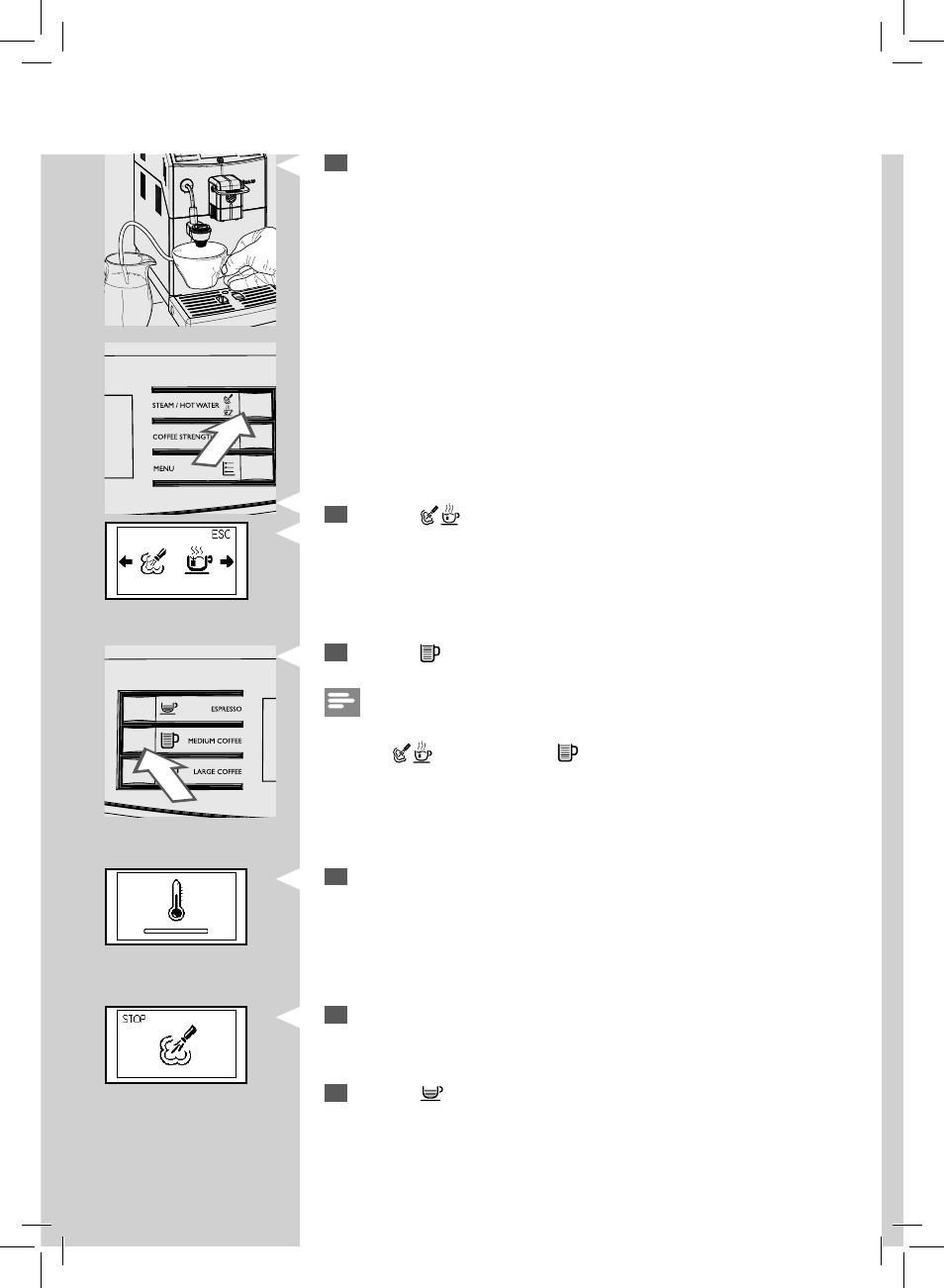 STEAM / HOT WATER
COFFEE STRENGTH
MENU

ESC

ESPRESSO
MEDIUM COFFEE
LARGE COFFEE

STOP