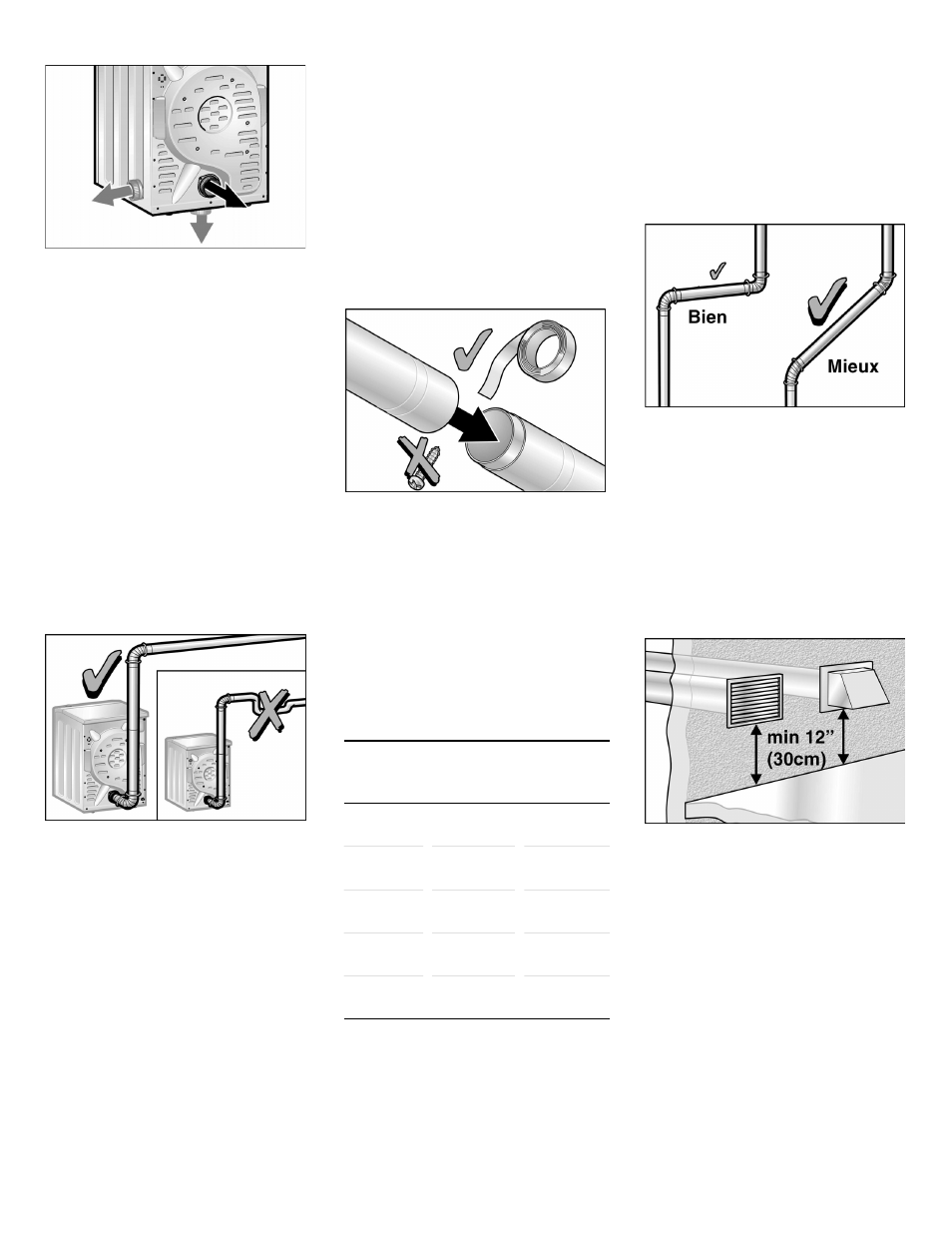 Bien

Mieux

min 12"
(30cm)