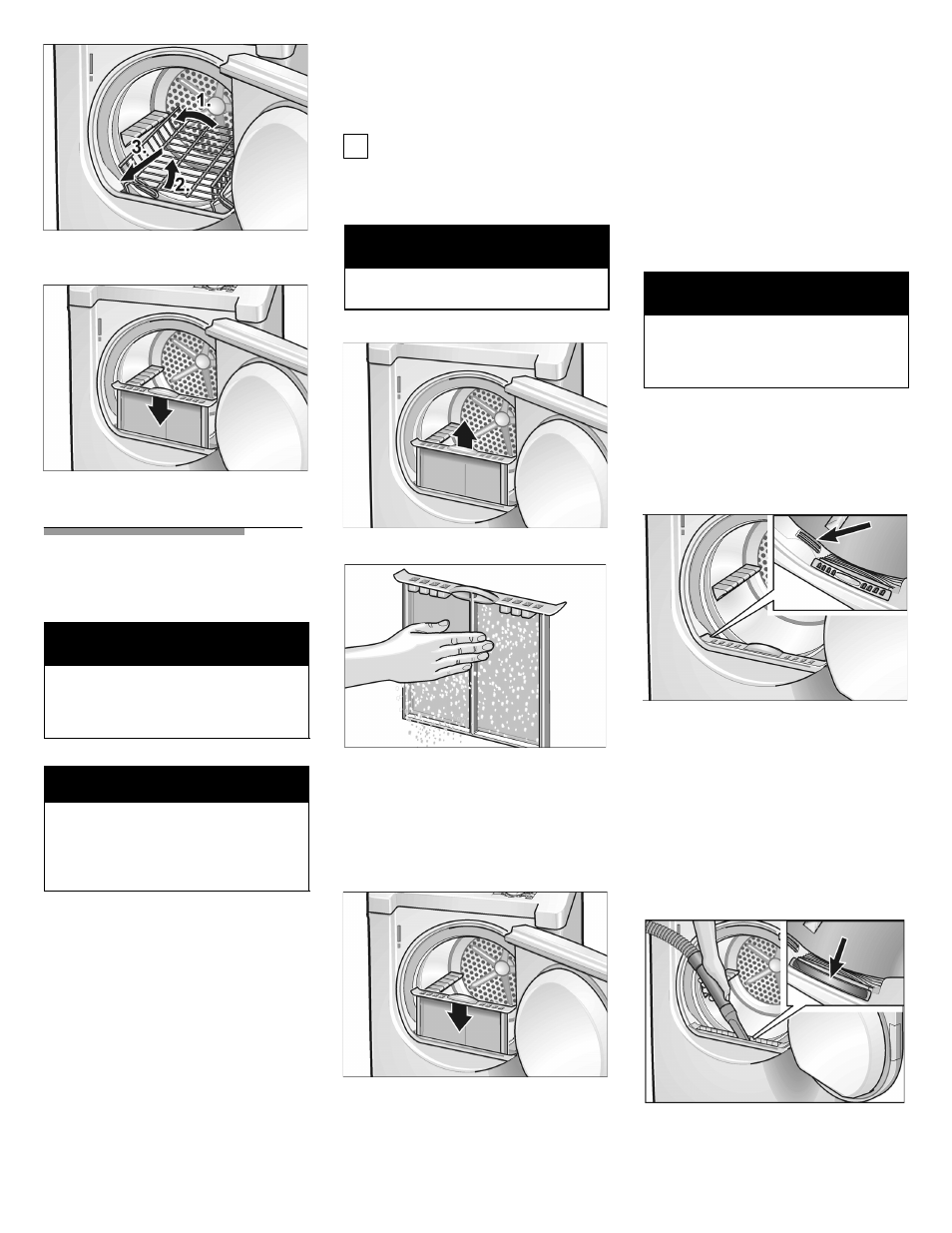 1.
2.
3.