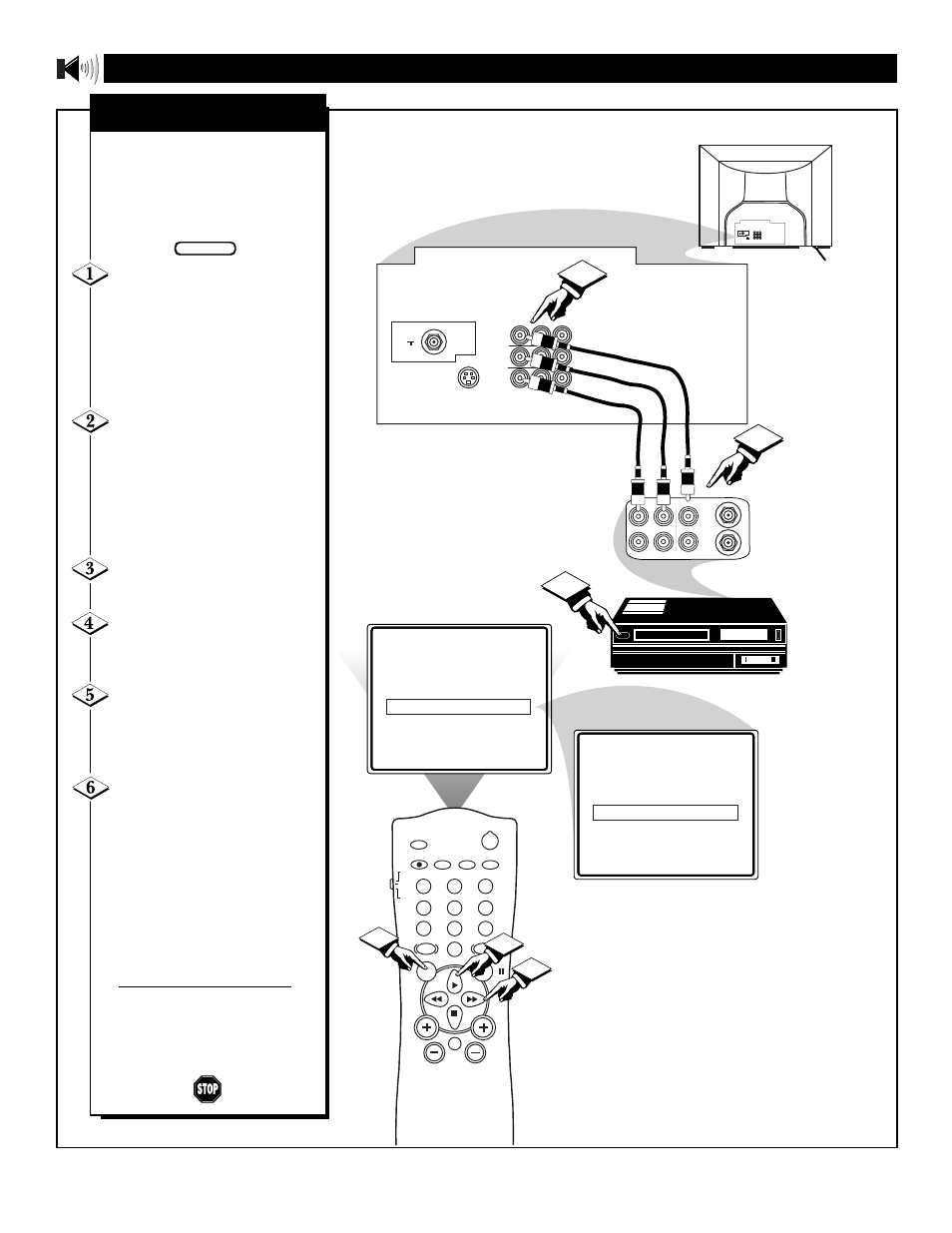 1

2

3

4

5

6

STOP