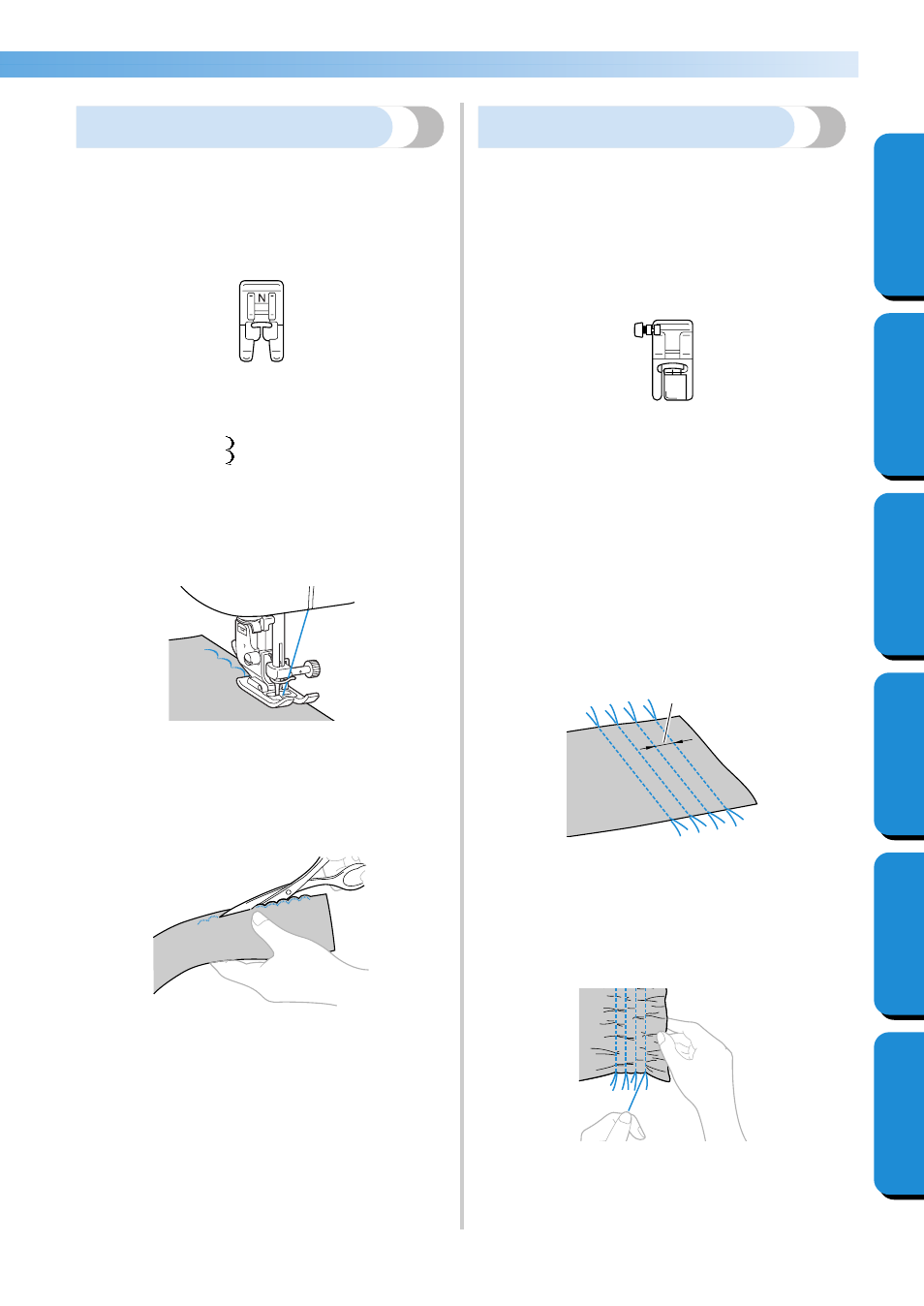 N