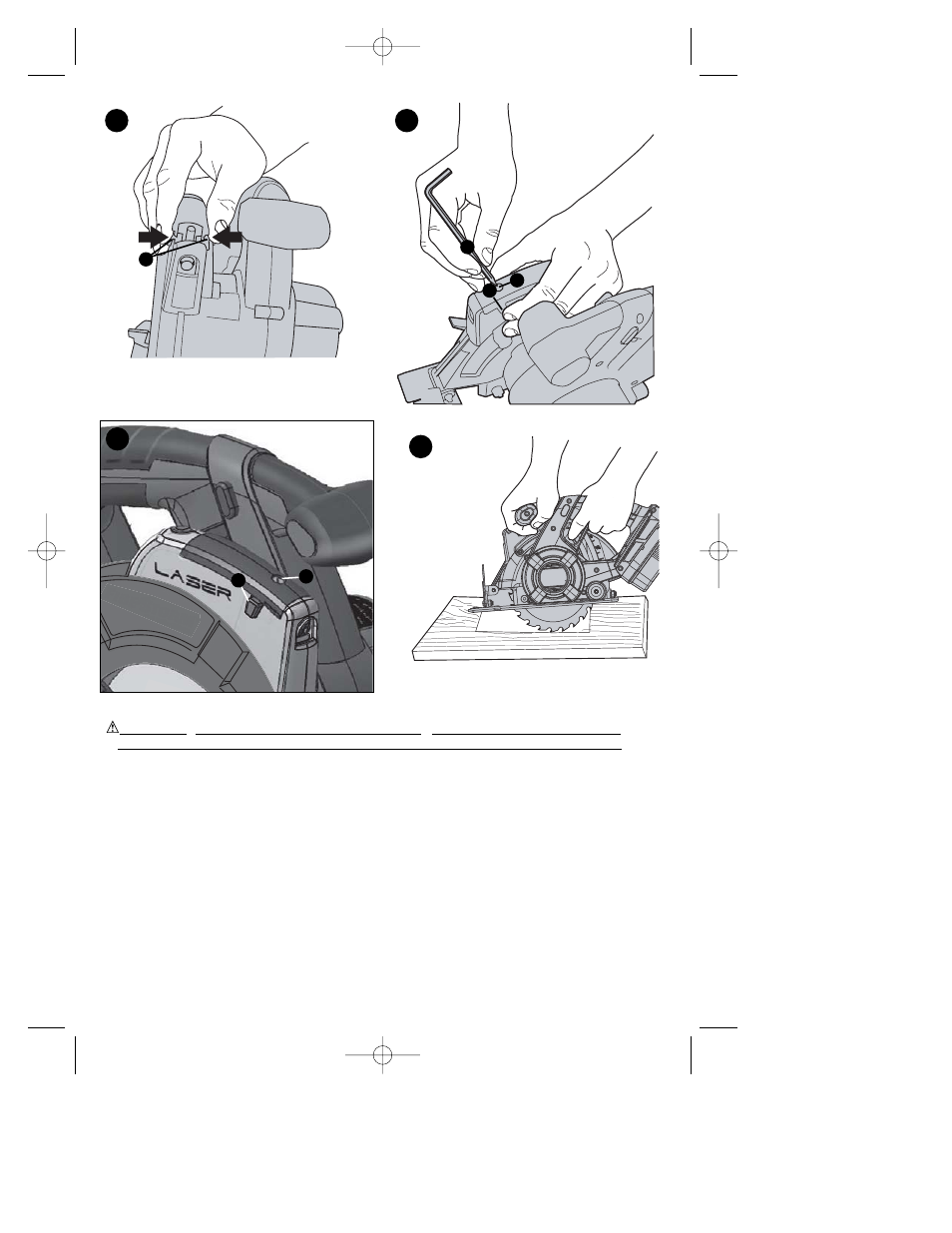 LASER